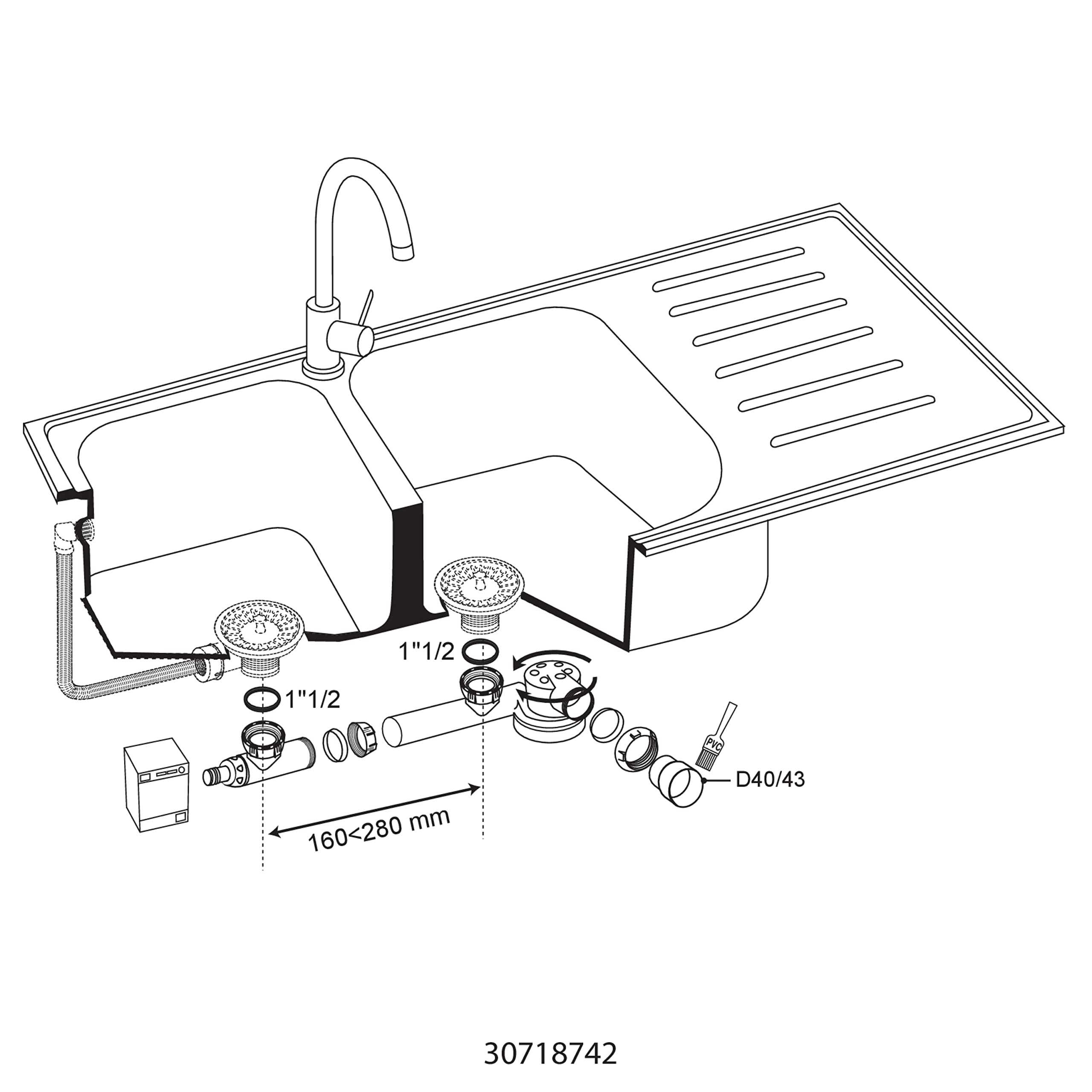 1"1/2

1"1/2

PVC

D40/43

160<280 mm

30718742