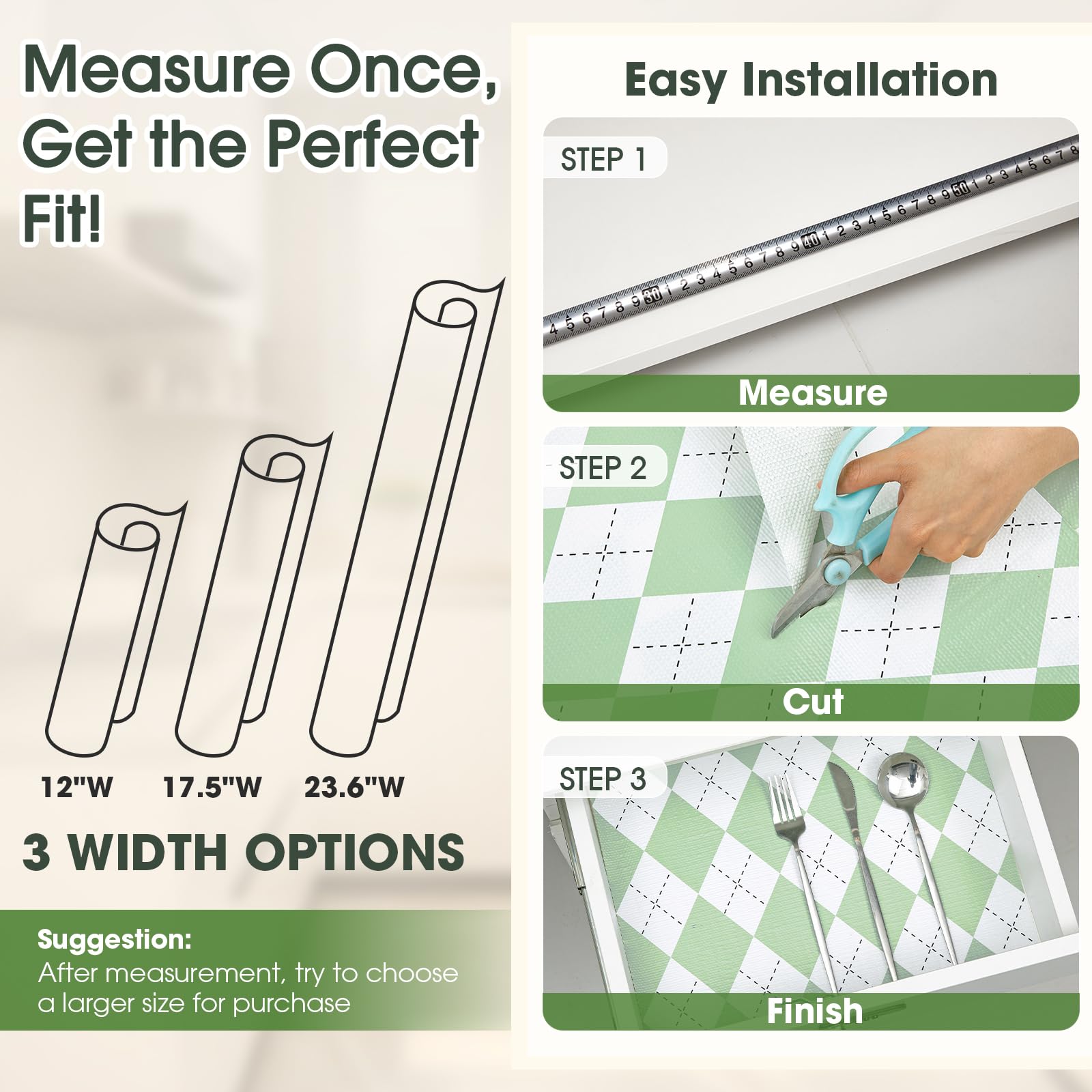 Measure Once, Get the Perfect Fit!

12"W 17.5"W 23.6"W

3 WIDTH OPTIONS

Suggestion:
After measurement, try to choose a larger size for purchase

Easy Installation

STEP 1

4 5 6 7 8 9 30 1 2 3 4 5 6 7 8 9 40 1 2 3 4 5 6 7 8 9 50 1 2 3 4 5 6 7 8

Measure

STEP 2

Cut

STEP 3

Finish