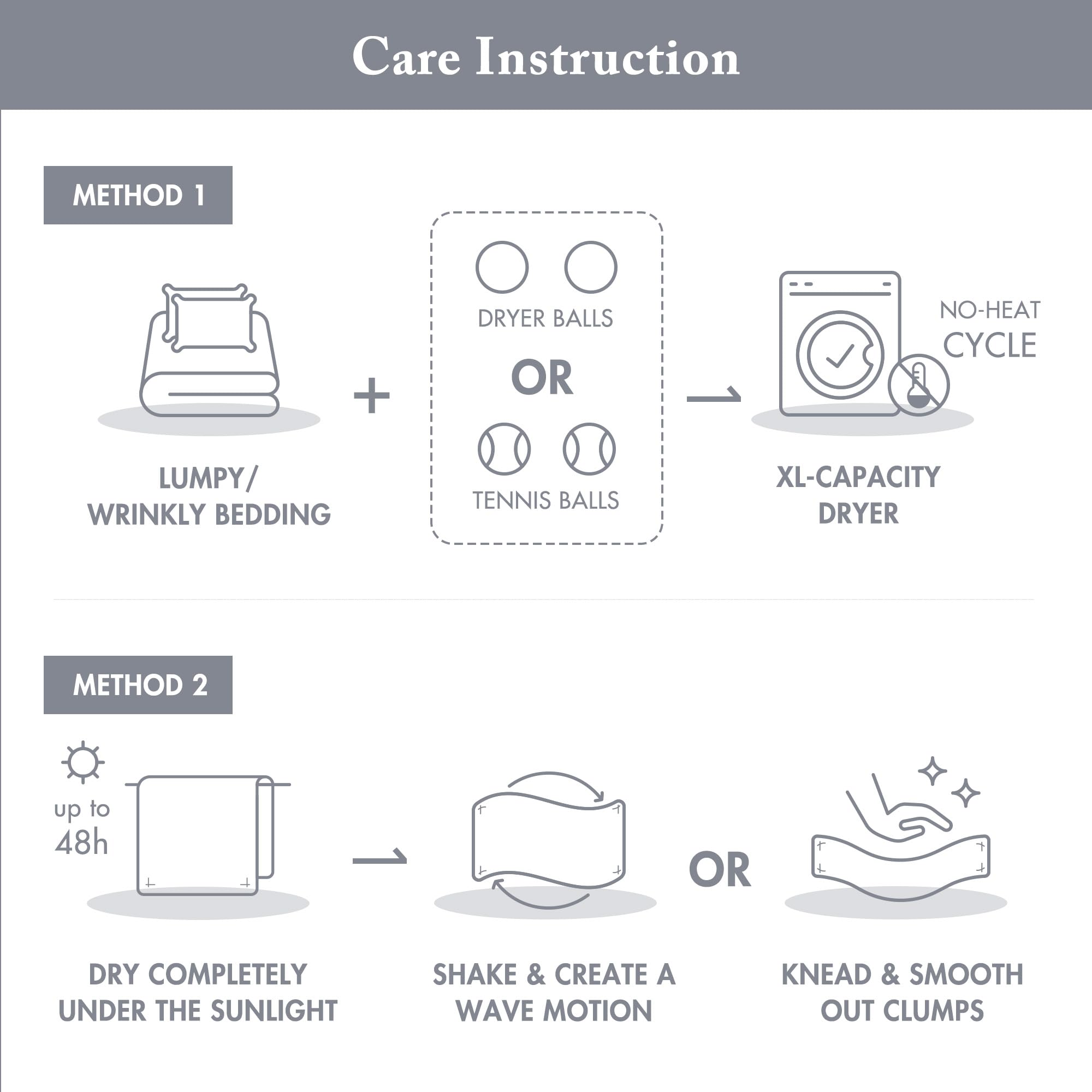 Care Instruction

METHOD 1

LUMPY/ WRINKLY BEDDING

+

DRYER BALLS

OR

TENNIS BALLS

NO-HEAT CYCLE

XL-CAPACITY DRYER

METHOD 2

up to 48h

DRY COMPLETELY UNDER THE SUNLIGHT

SHAKE & CREATE A WAVE MOTION

OR

KNEAD & SMOOTH OUT CLUMPS