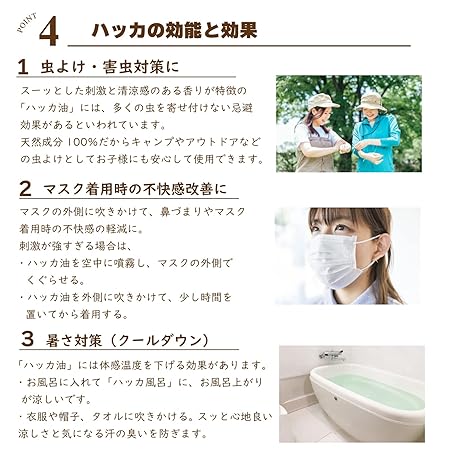 POINT 4 ハッカの効能と効果

1 虫よけ・害虫対策に

スーッとした刺激と清涼感のある香りが特徴の「ハッカ油」には、多くの虫を寄せ付けない忌避効果があるといわれています。
天然成分 100%だからキャンプやアウトドアなどの虫よけとしてお子様にも安心して使用できます。

2 マスク着用時の不快感改善に

マスクの外側に吹きかけて、鼻づまりやマスク着用時の不快感の軽減に。
刺激が強すぎる場合は、
・ハッカ油を空中に噴霧し、マスクの外側でくぐらせる。
・ハッカ油を外側に吹きかけて、少し時間を置いてから着用する。

3 暑さ対策（クールダウン）

「ハッカ油」には体感温度を下げる効果があります。
・お風呂に入れて「ハッカ風呂」に、お風呂上がりが涼しいです。
・衣服や帽子、タオルに吹きかける。スッと心地良い涼しさと気になる汗の臭いを防ぎます。