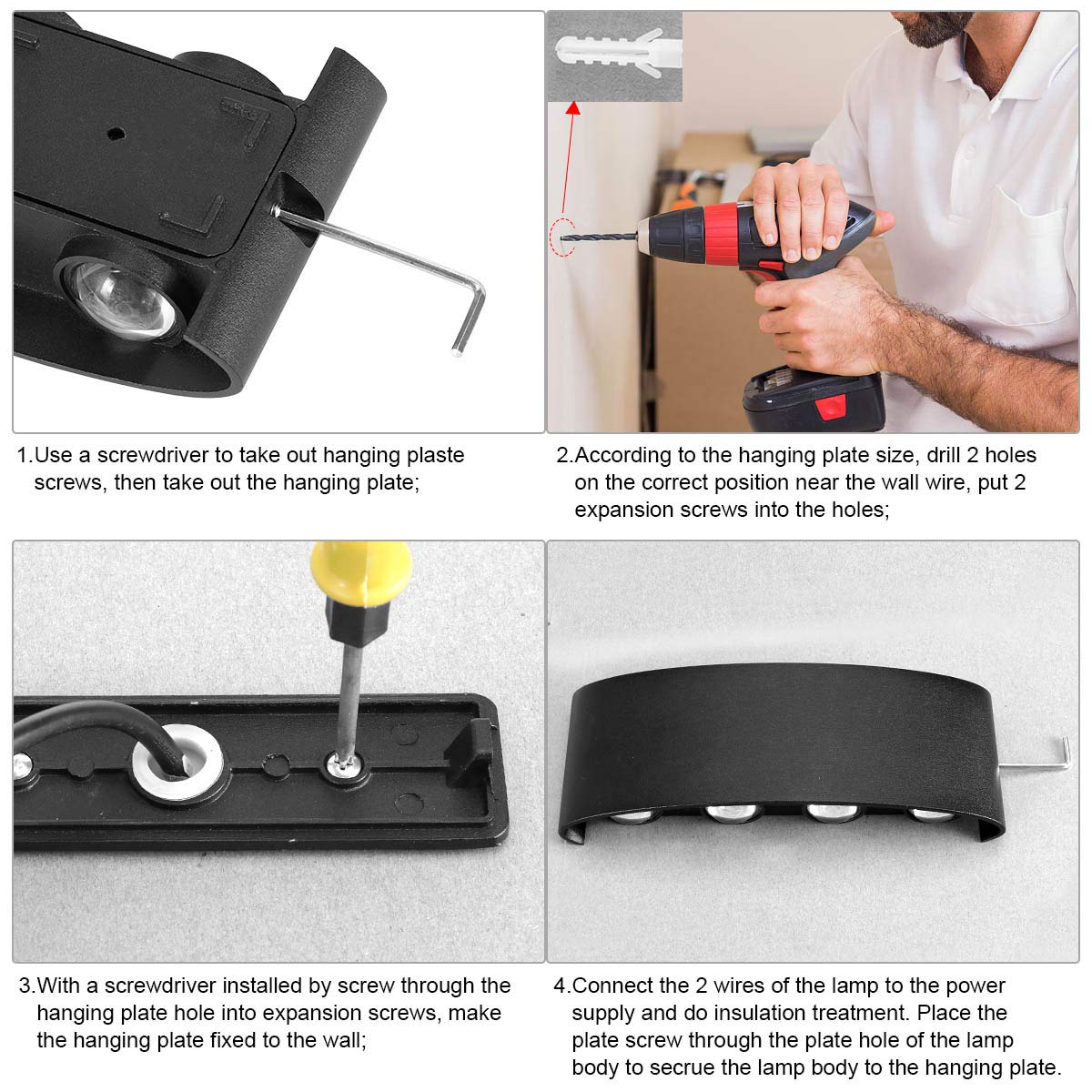 1.Use a screwdriver to take out hanging plaste screws, then take out the hanging plate;

2.According to the hanging plate size, drill 2 holes on the correct position near the wall wire, put 2 expansion screws into the holes;

3.With a screwdriver installed by screw through the hanging plate hole into expansion screws, make the hanging plate fixed to the wall;

4.Connect the 2 wires of the lamp to the power supply and do insulation treatment. Place the plate screw through the plate hole of the lamp body to secrue the lamp body to the hanging plate.