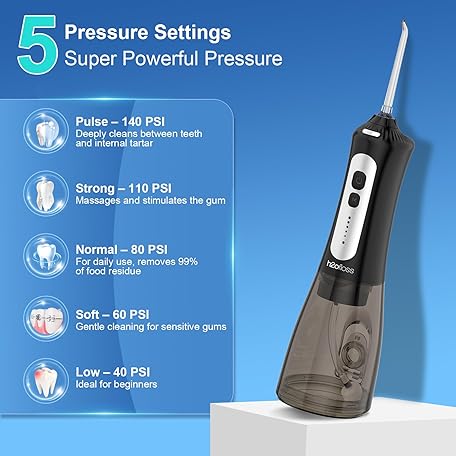 5 Pressure Settings
Super Powerful Pressure

Pulse – 140 PSI
Deeply cleans between teeth and internal tartar

Strong – 110 PSI
Massages and stimulates the gum

Normal – 80 PSI
For daily use, removes 99% of food residue

Soft – 60 PSI
Gentle cleaning for sensitive gums

Low – 40 PSI
Ideal for beginners

h2ofloss