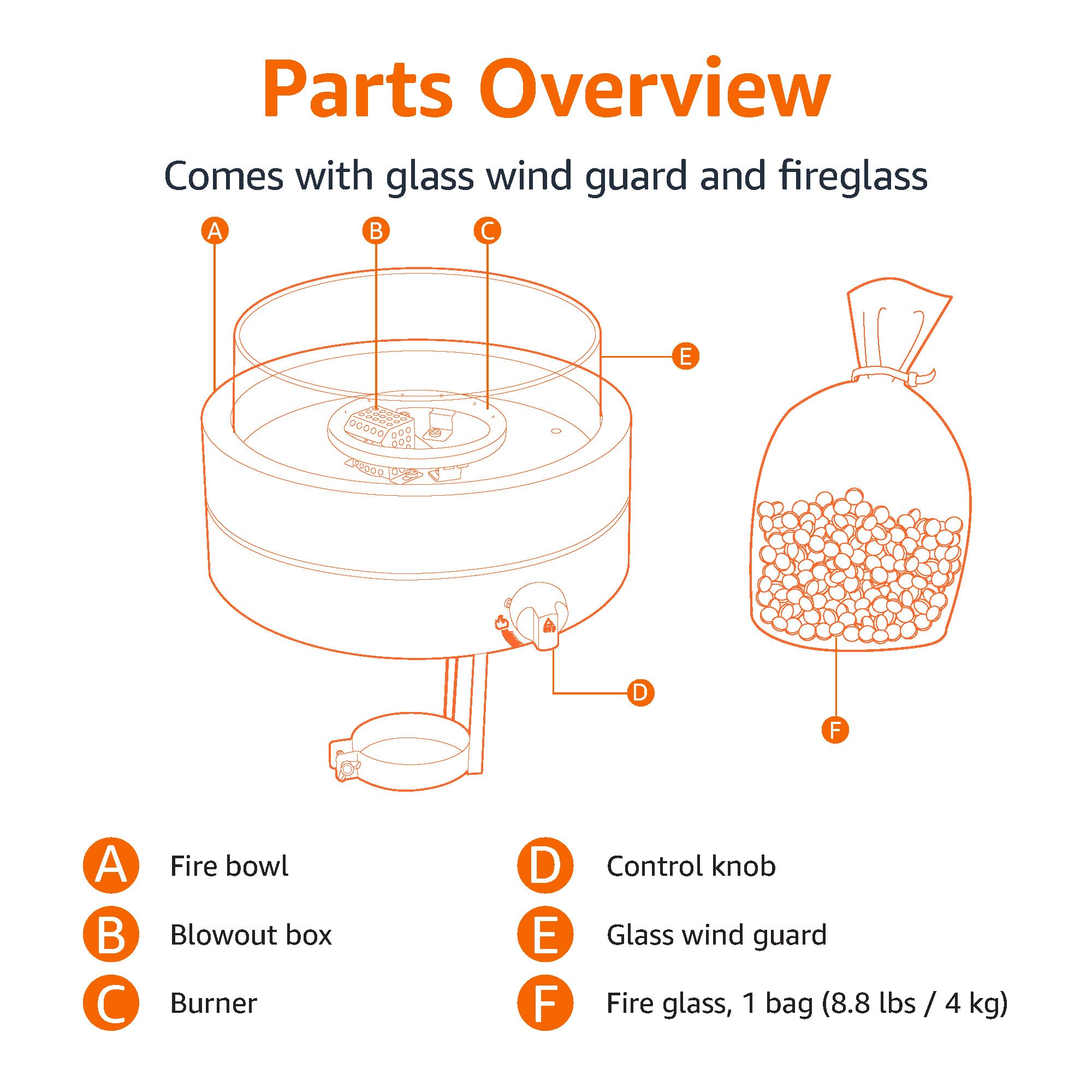 Parts Overview

Comes with glass wind guard and fireglass

A

B

C

E

D

F

A Fire bowl

B Blowout box

C Burner

D Control knob

E Glass wind guard

F Fire glass, 1 bag (8.8 lbs / 4 kg)