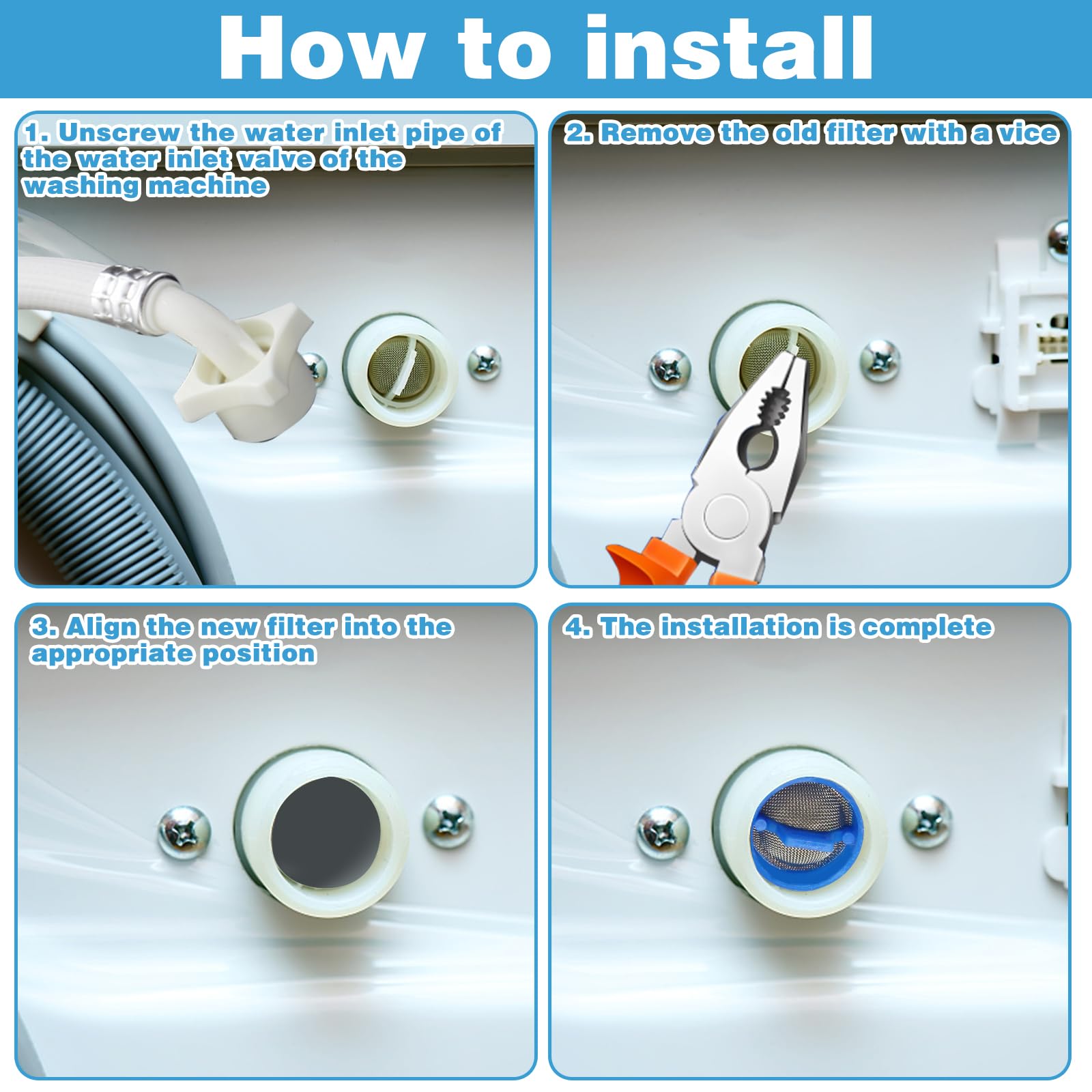 How to install

1. Unscrew the water inlet pipe of the water inlet valve of the washing machine

2. Remove the old filter with a vice

3. Align the new filter into the appropriate position

4. The installation is complete