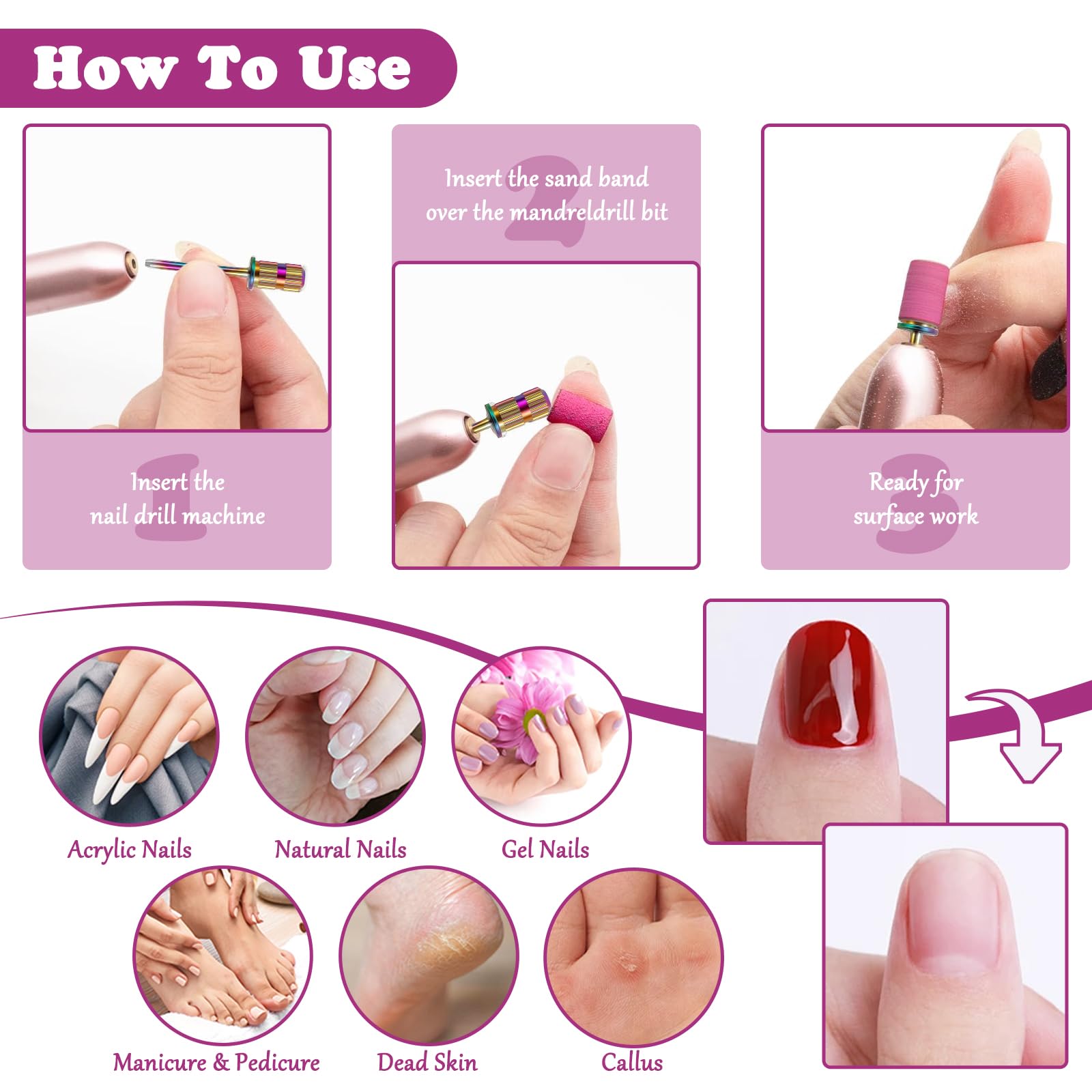 How To Use

1
Insert the nail drill machine

2
Insert the sand band over the mandreldrill bit

3
Ready for surface work

Acrylic Nails

Natural Nails

Gel Nails

Manicure & Pedicure

Dead Skin

Callus