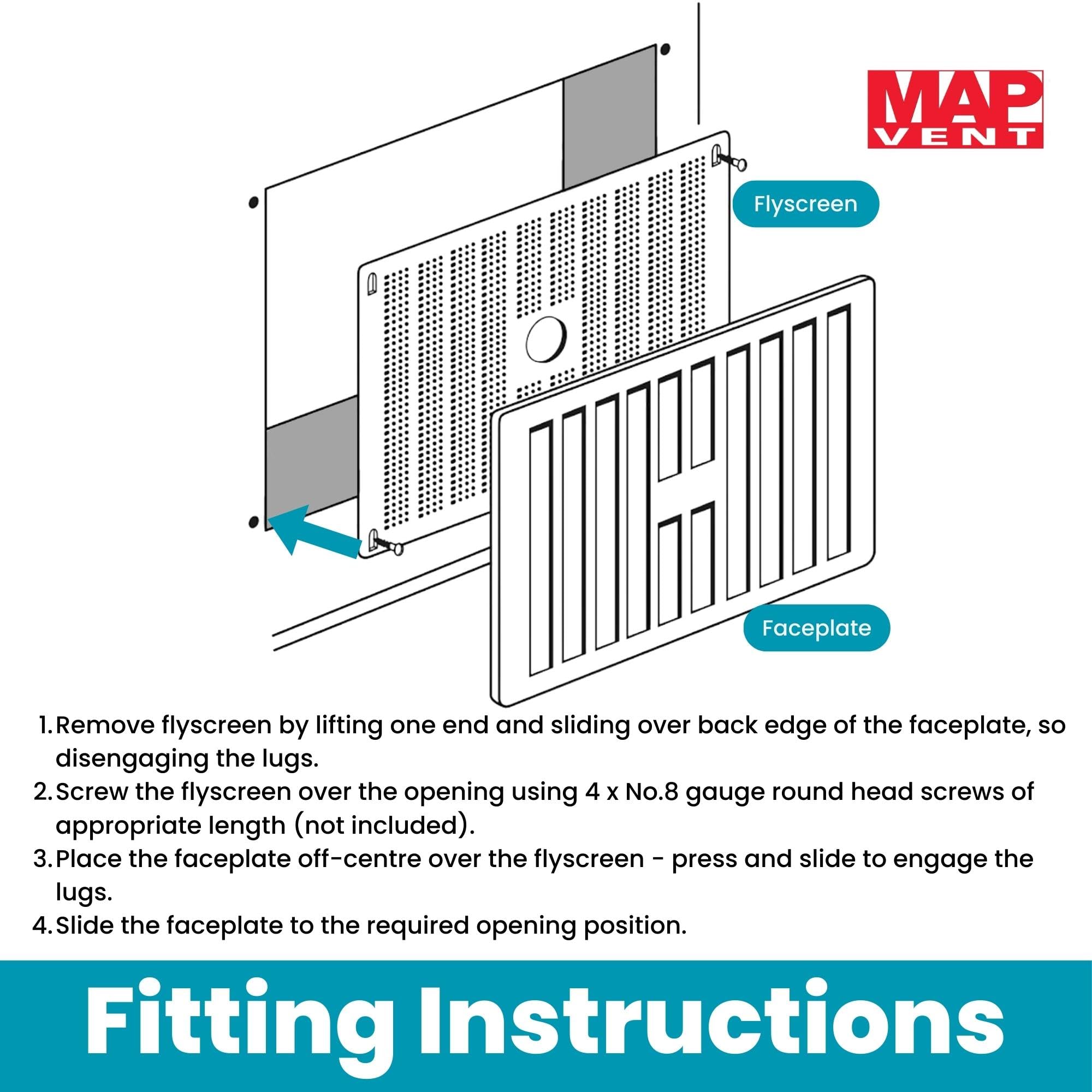 MAP VENT

Flyscreen

Faceplate

1. Remove flyscreen by lifting one end and sliding over back edge of the faceplate, so disengaging the lugs.
2. Screw the flyscreen over the opening using 4 x No.8 gauge round head screws of appropriate length (not included).
3. Place the faceplate off-centre over the flyscreen - press and slide to engage the lugs.
4. Slide the faceplate to the required opening position.

Fitting Instructions