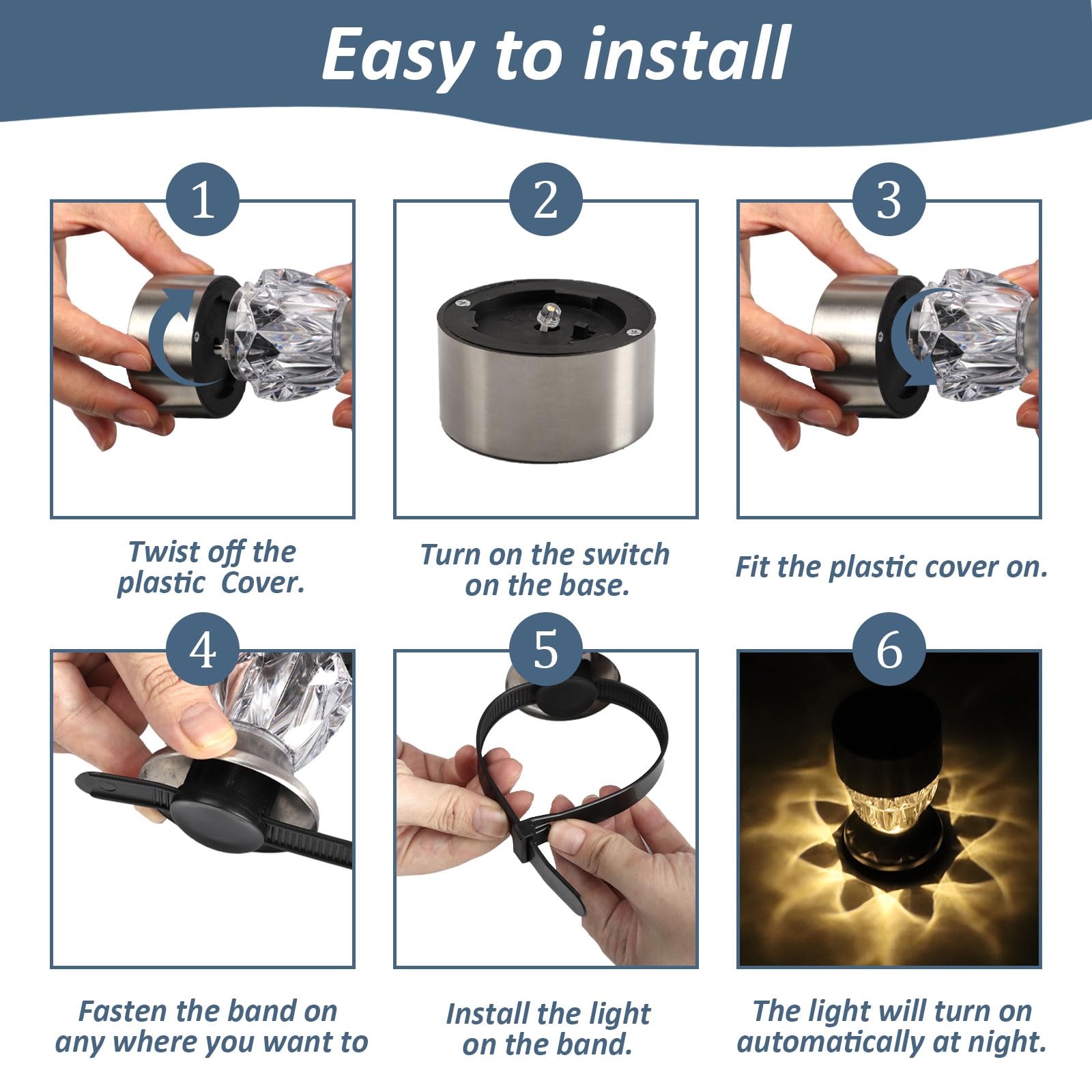 Easy to install

1

Twist off the plastic  Cover.

2

Turn on the switch on the base.

3

Fit the plastic cover on.

4

Fasten the band on any where you want to

5

Install the light on the band.

6

The light will turn on automatically at night.