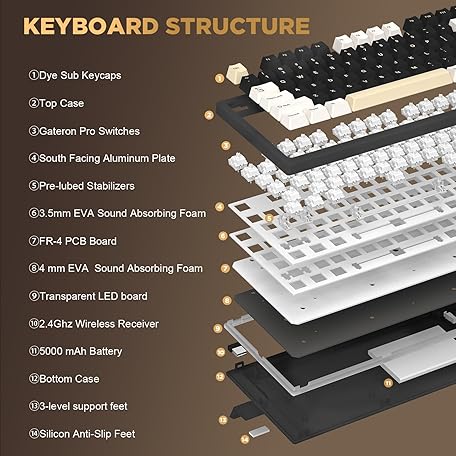 KEYBOARD STRUCTURE

①Dye Sub Keycaps

②Top Case

③Gateron Pro Switches

④South Facing Aluminum Plate

⑤Pre-lubed Stabilizers

⑥3.5mm EVA Sound Absorbing Foam

⑦FR-4 PCB Board

⑧4 mm EVA Sound Absorbing Foam

⑨Transparent LED board

⑩2.4Ghz Wireless Receiver

⑪5000 mAh Battery

⑫Bottom Case

⑬3-level support feet

⑭Silicon Anti-Slip Feet

1
2
3
4
5
6
7
8
9
10
11
12
13
14