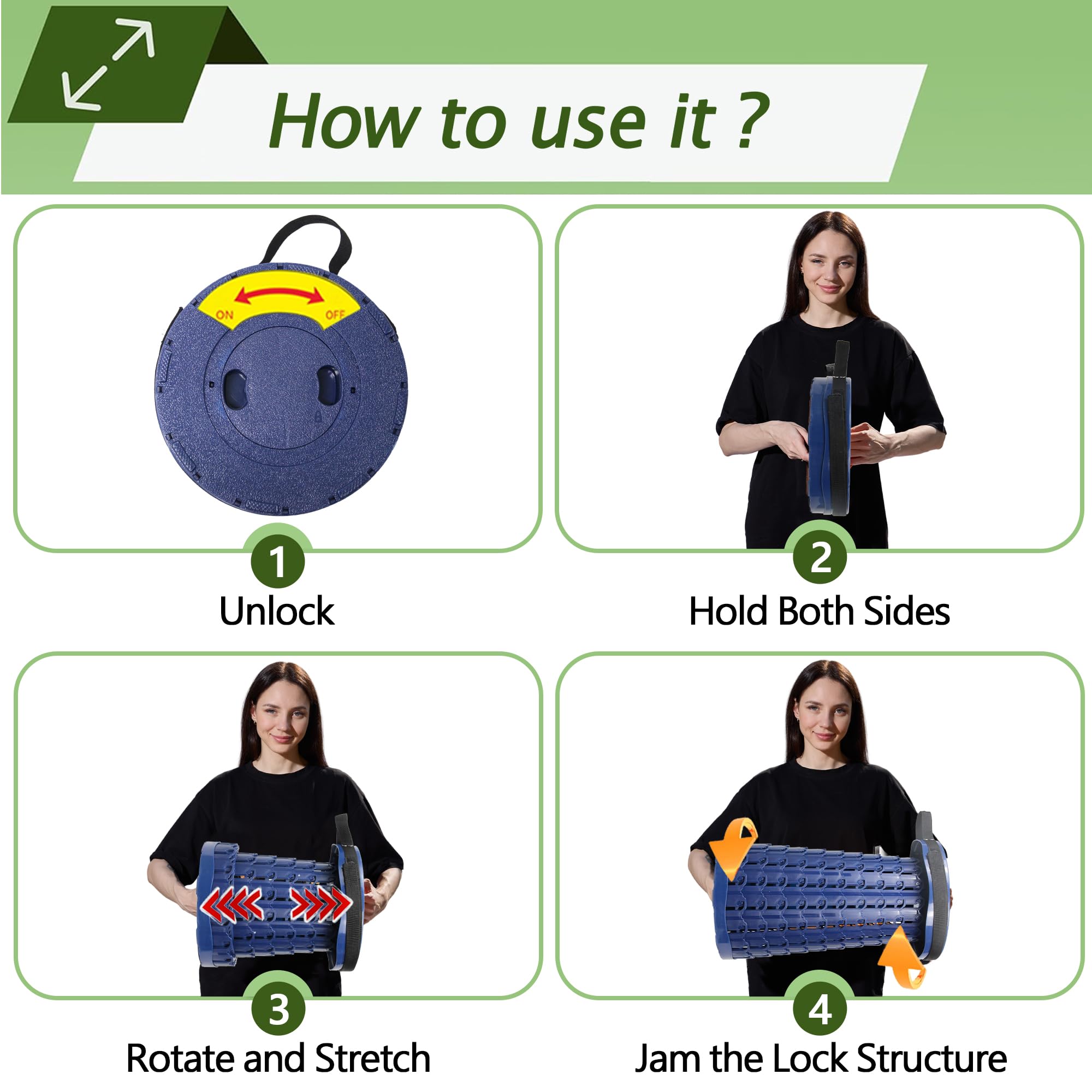 How to use it ?

ON OFF

1
Unlock

2
Hold Both Sides

3
Rotate and Stretch

4
Jam the Lock Structure