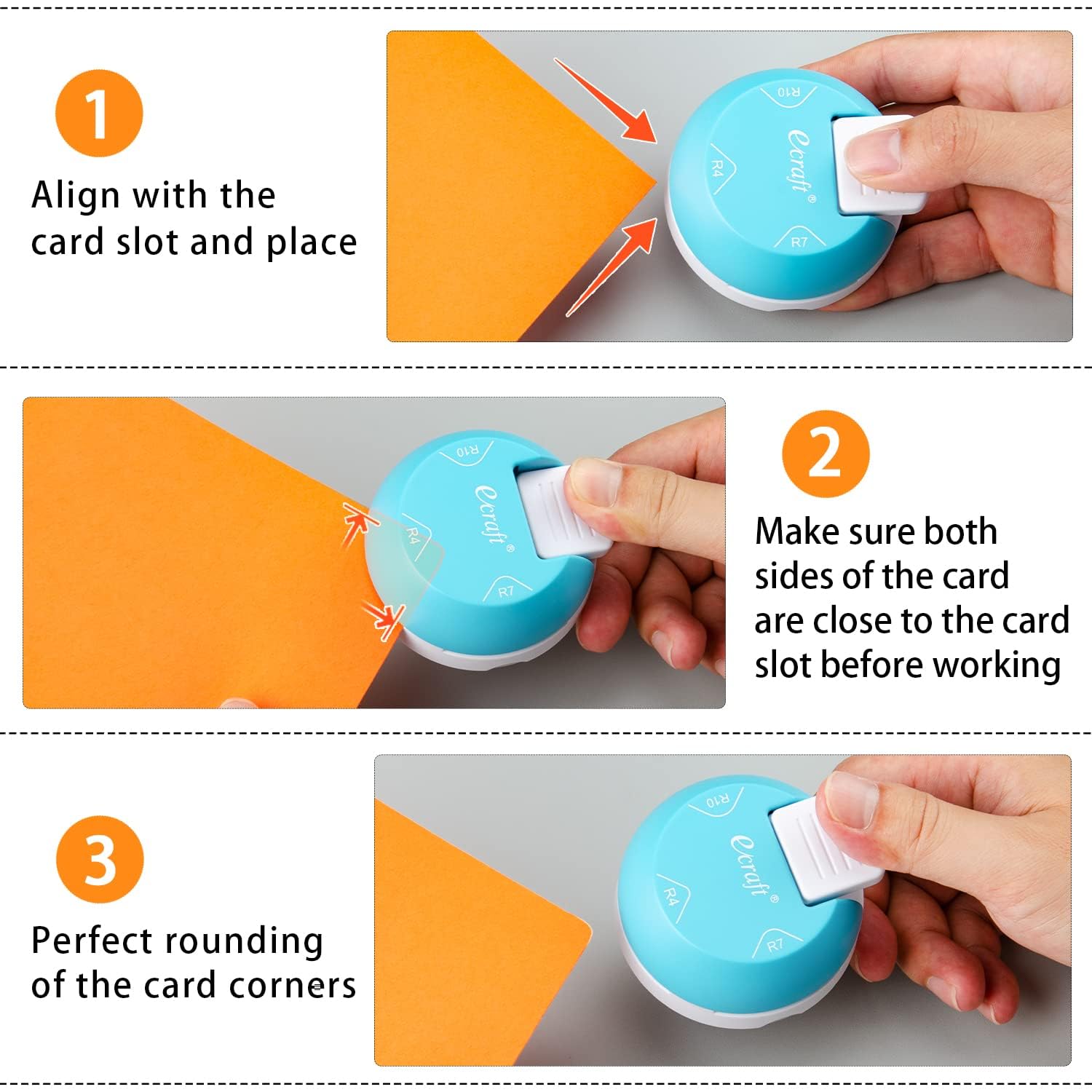 1

Align with the card slot and place

R10
R4
Ecraft®
R7

R10
R4
Ecraft®
R7

2

Make sure both sides of the card are close to the card slot before working

3

Perfect rounding of the card corners

R10
R4
Ecraft®
R7