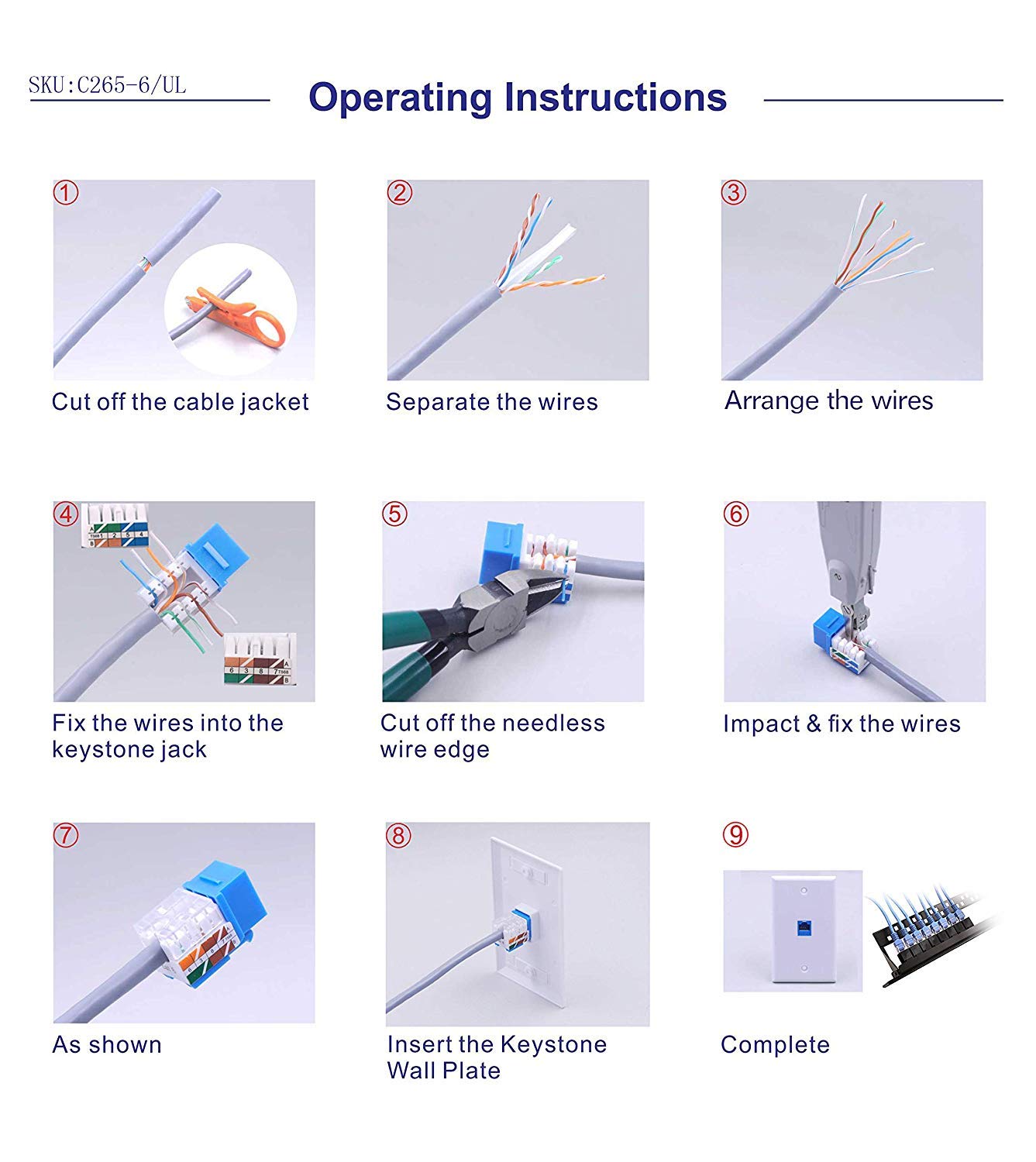 SKU:C265-6/UL

Operating Instructions

①

Cut off the cable jacket

②

Separate the wires

③

Arrange the wires

④

A
T568 1 2 5 4
B

6 3 8 7 T568
A
B

Fix the wires into the keystone jack

⑤

Cut off the needless wire edge

⑥

Impact & fix the wires

⑦

As shown

⑧

Insert the Keystone Wall Plate

⑨

Complete