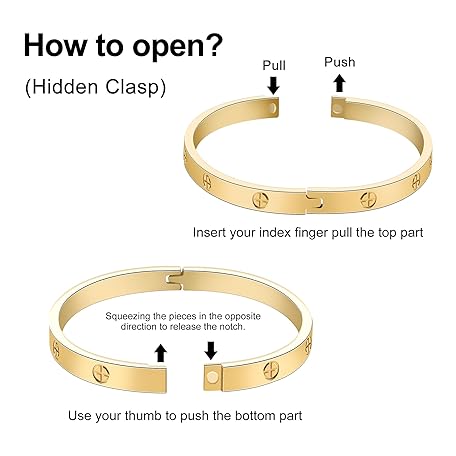 How to open?

(Hidden Clasp)

Pull

Push

Insert your index finger pull the top part

Squeezing the pieces in the opposite direction to release the notch.

Use your thumb to push the bottom part