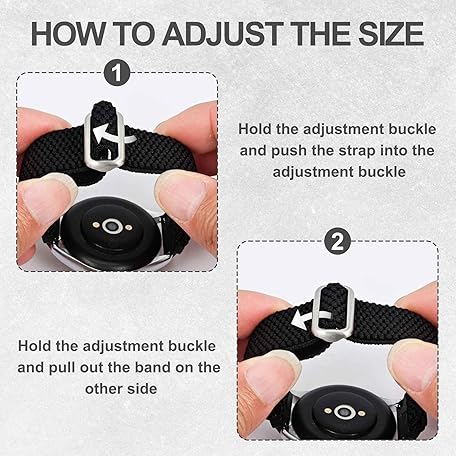 HOW TO ADJUST THE SIZE

1

Hold the adjustment buckle and push the strap into the adjustment buckle

2

Hold the adjustment buckle and pull out the band on the other side