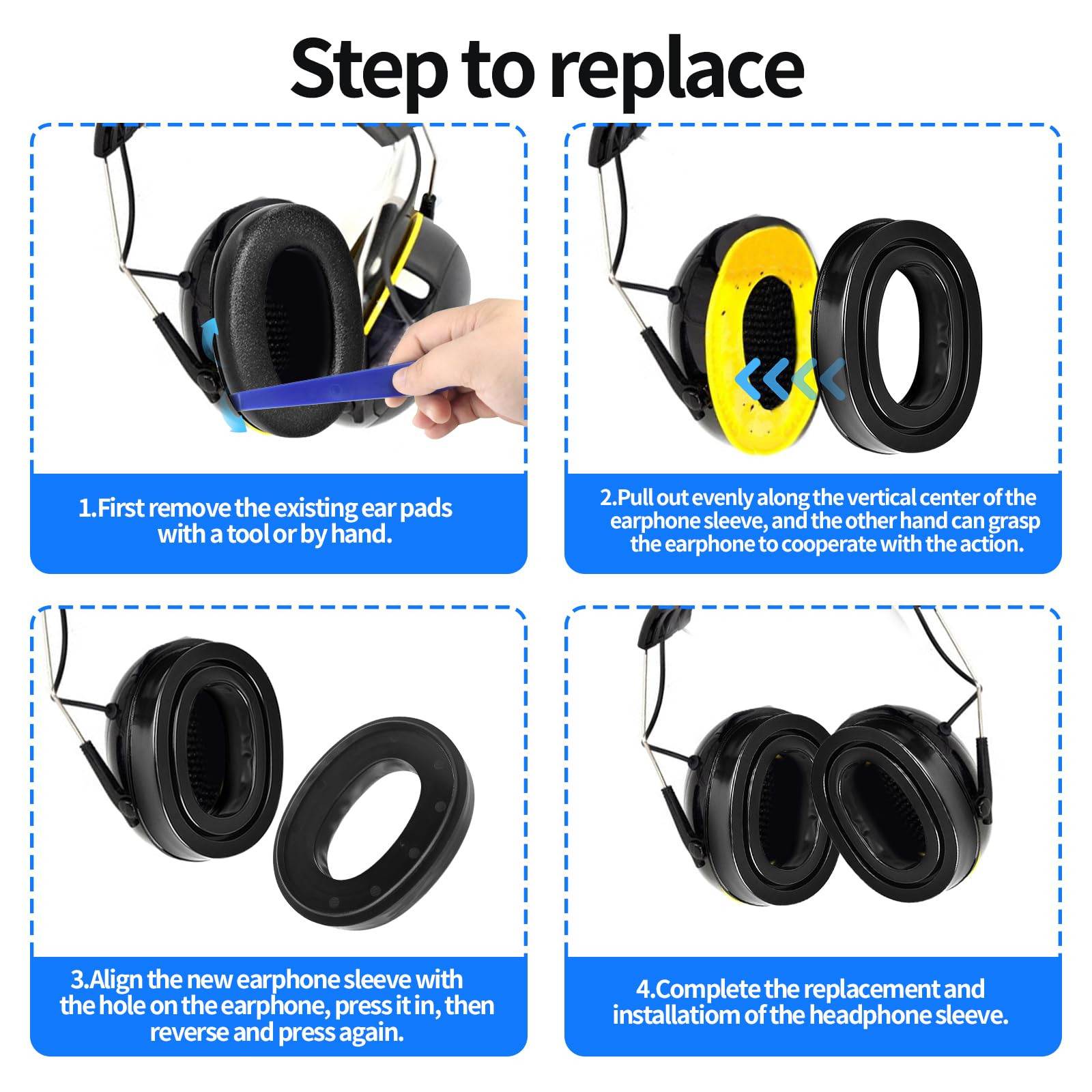 Step to replace

1.First remove the existing ear pads with a tool or by hand.

2.Pull out evenly along the vertical center of the earphone sleeve, and the other hand can grasp the earphone to cooperate with the action.

3.Align the new earphone sleeve with the hole on the earphone, press it in, then reverse and press again.

4.Complete the replacement and installatiom of the headphone sleeve.