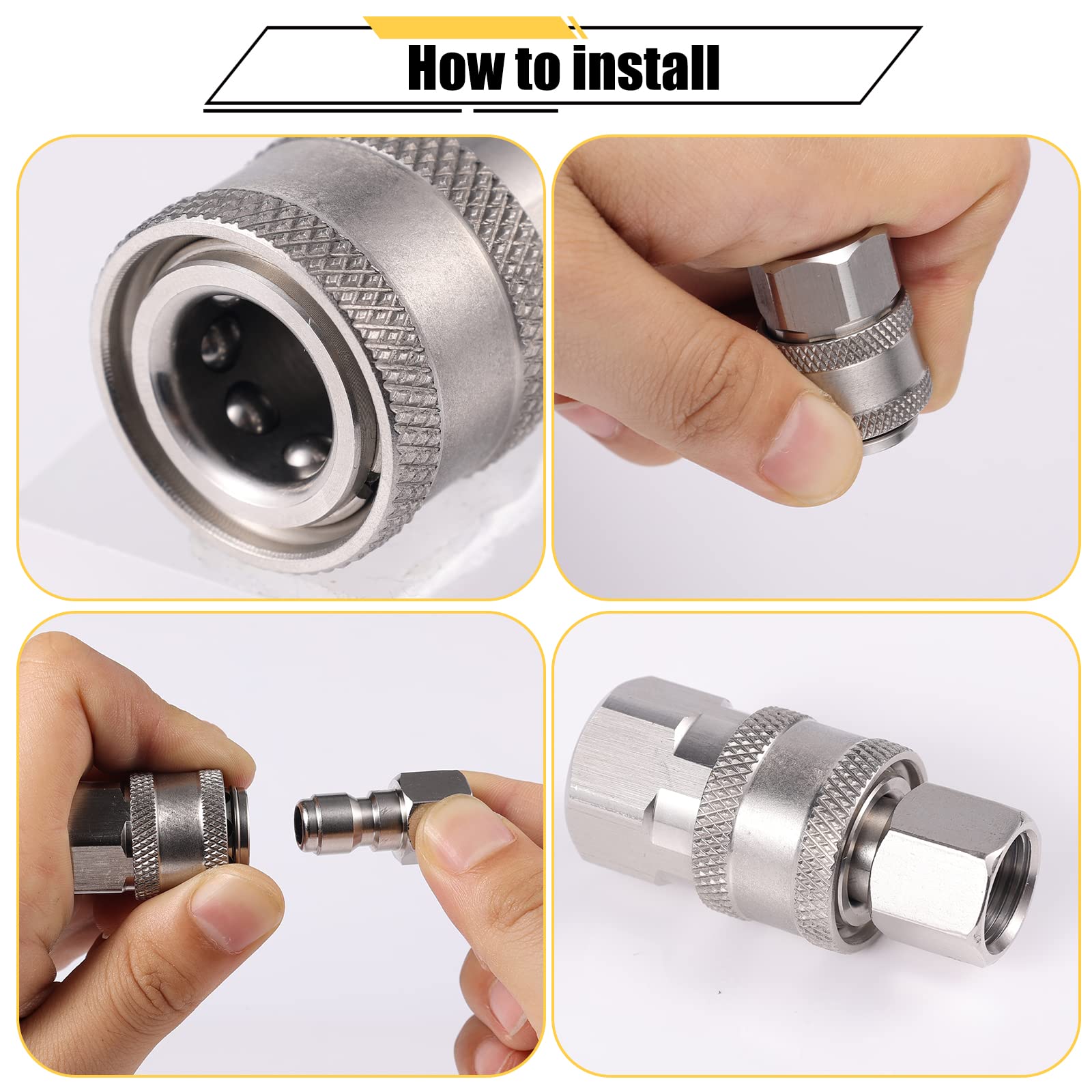 How to install