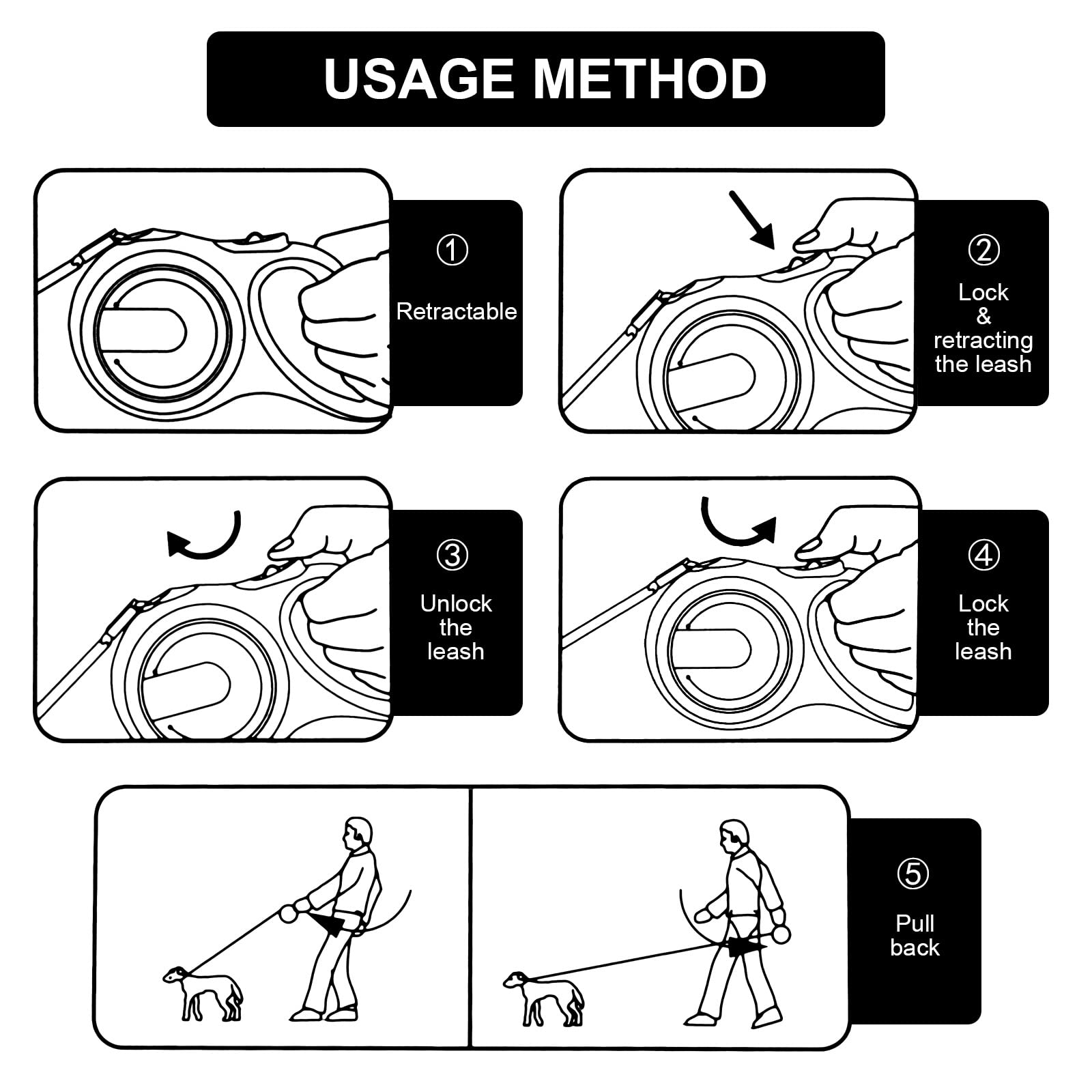 USAGE METHOD

①
Retractable

②
Lock
&
retracting
the leash

③
Unlock
the
leash

④
Lock
the
leash

⑤
Pull
back