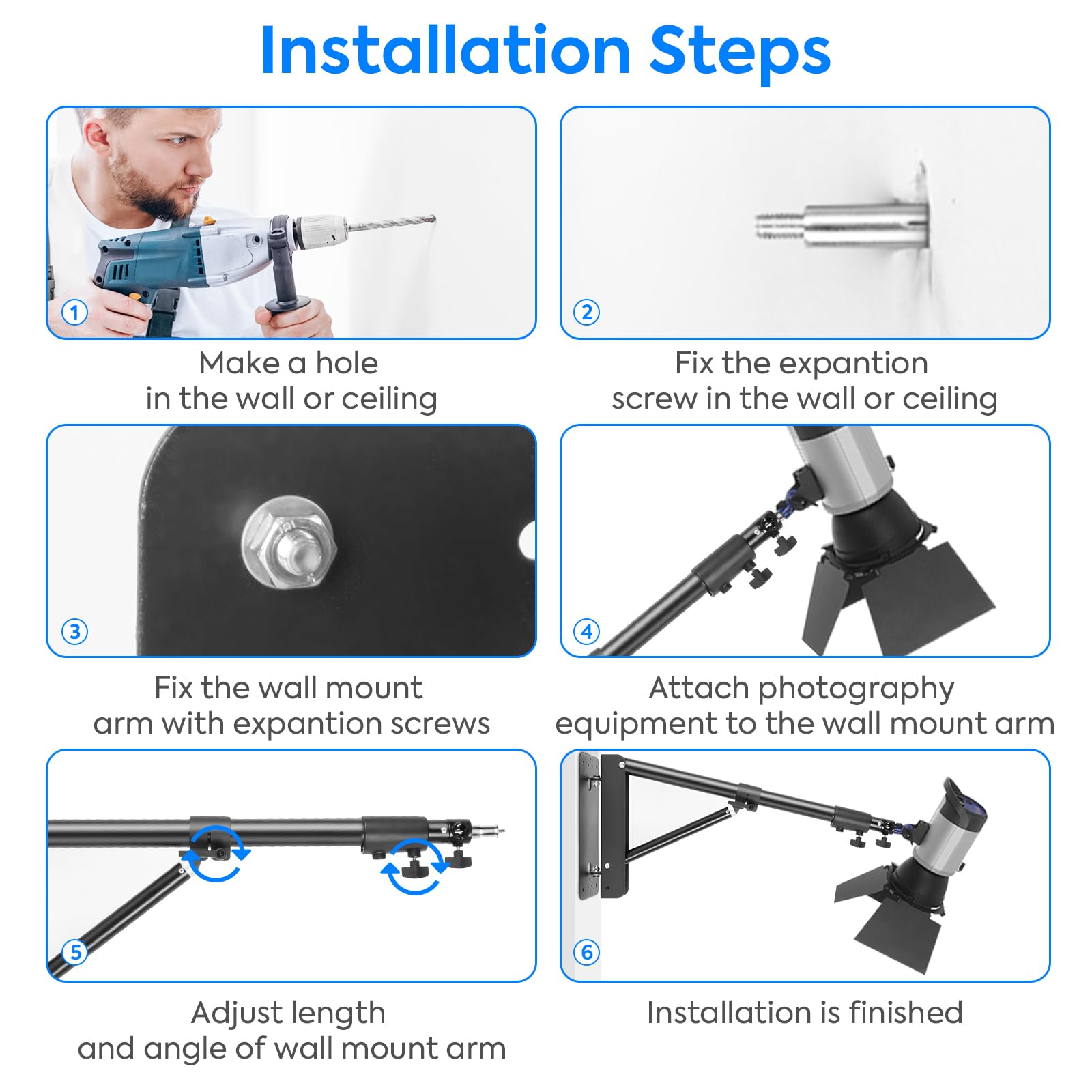 Installation Steps

1

Make a hole
in the wall or ceiling

2

Fix the expantion
screw in the wall or ceiling

3

Fix the wall mount
arm with expantion screws

4

Attach photography
equipment to the wall mount arm

5

Adjust length
and angle of wall mount arm

6

Installation is finished