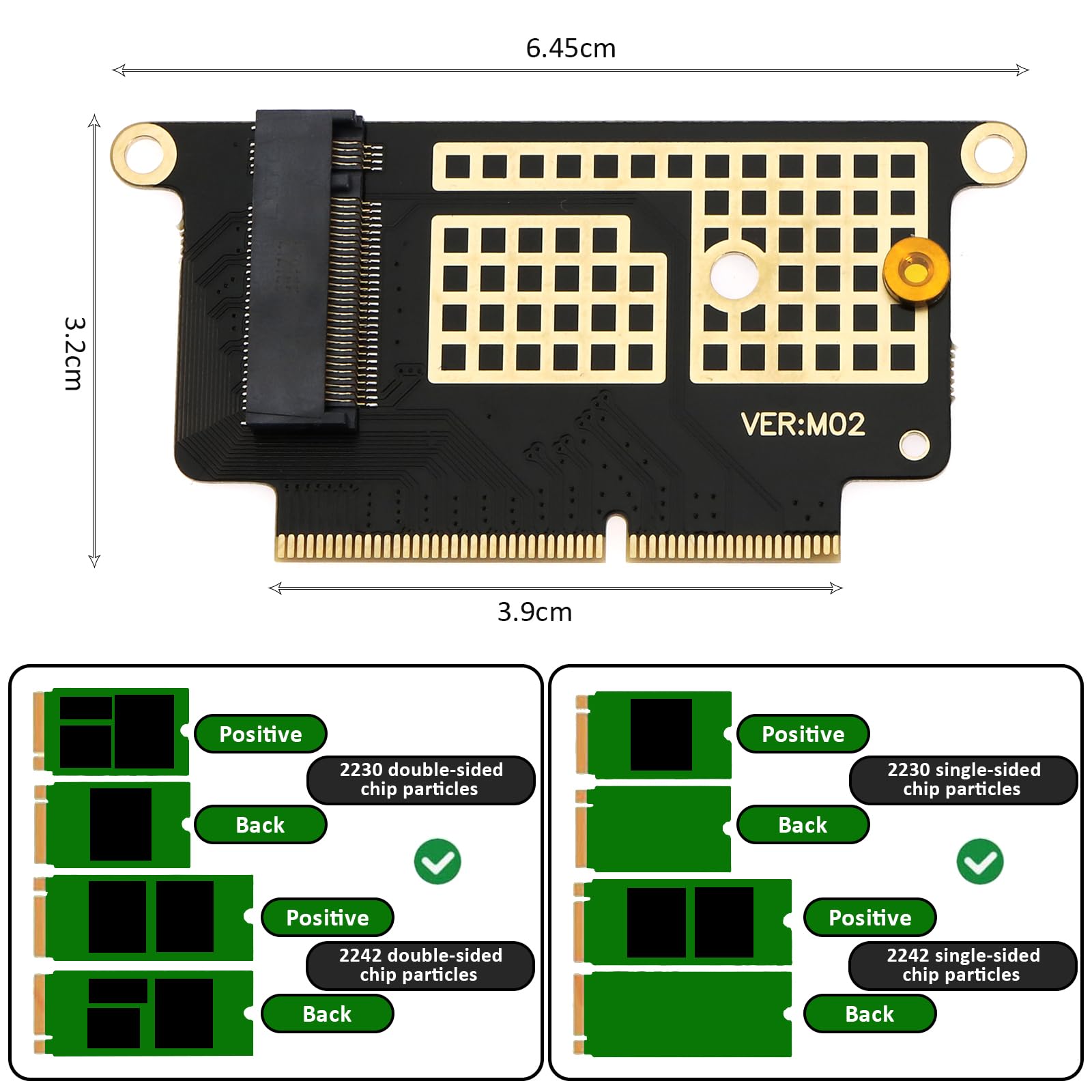 6.45cm

3.2cm

VER:M02

3.9cm

Positive

2230 double-sided chip particles

Back

Positive

2242 double-sided chip particles

Back

Positive

2230 single-sided chip particles

Back

Positive

2242 single-sided chip particles

Back