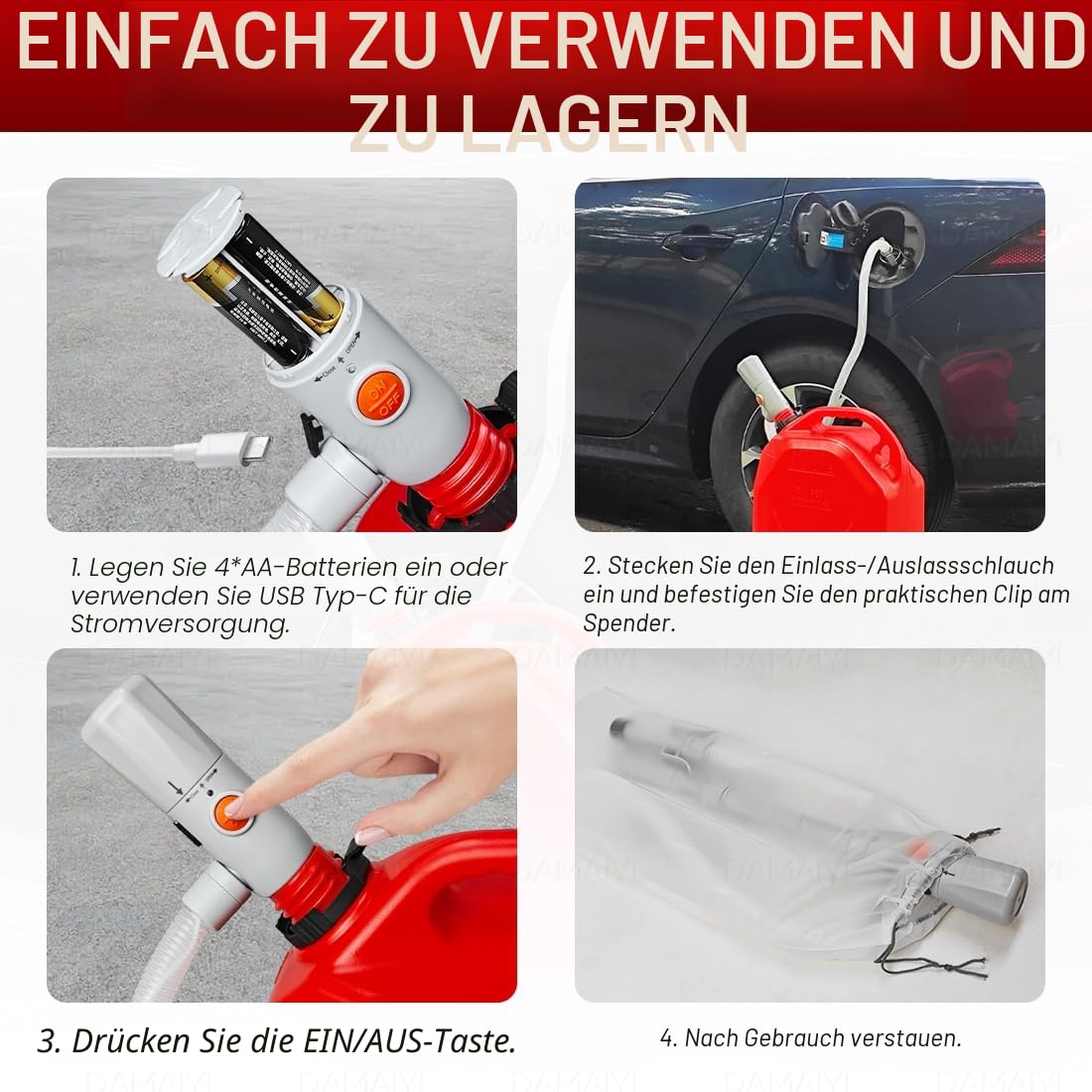 EINFACH ZU VERWENDEN UND ZU LAGERN

Close OPEN
ON OFF

1. Legen Sie 4*AA-Batterien ein oder verwenden Sie USB Typ-C für die Stromversorgung.

2. Stecken Sie den Einlass-/Auslassschlauch ein und befestigen Sie den praktischen Clip am Spender.

3. Drücken Sie die EIN/AUS-Taste.

4. Nach Gebrauch verstauen.

DAMAIYI