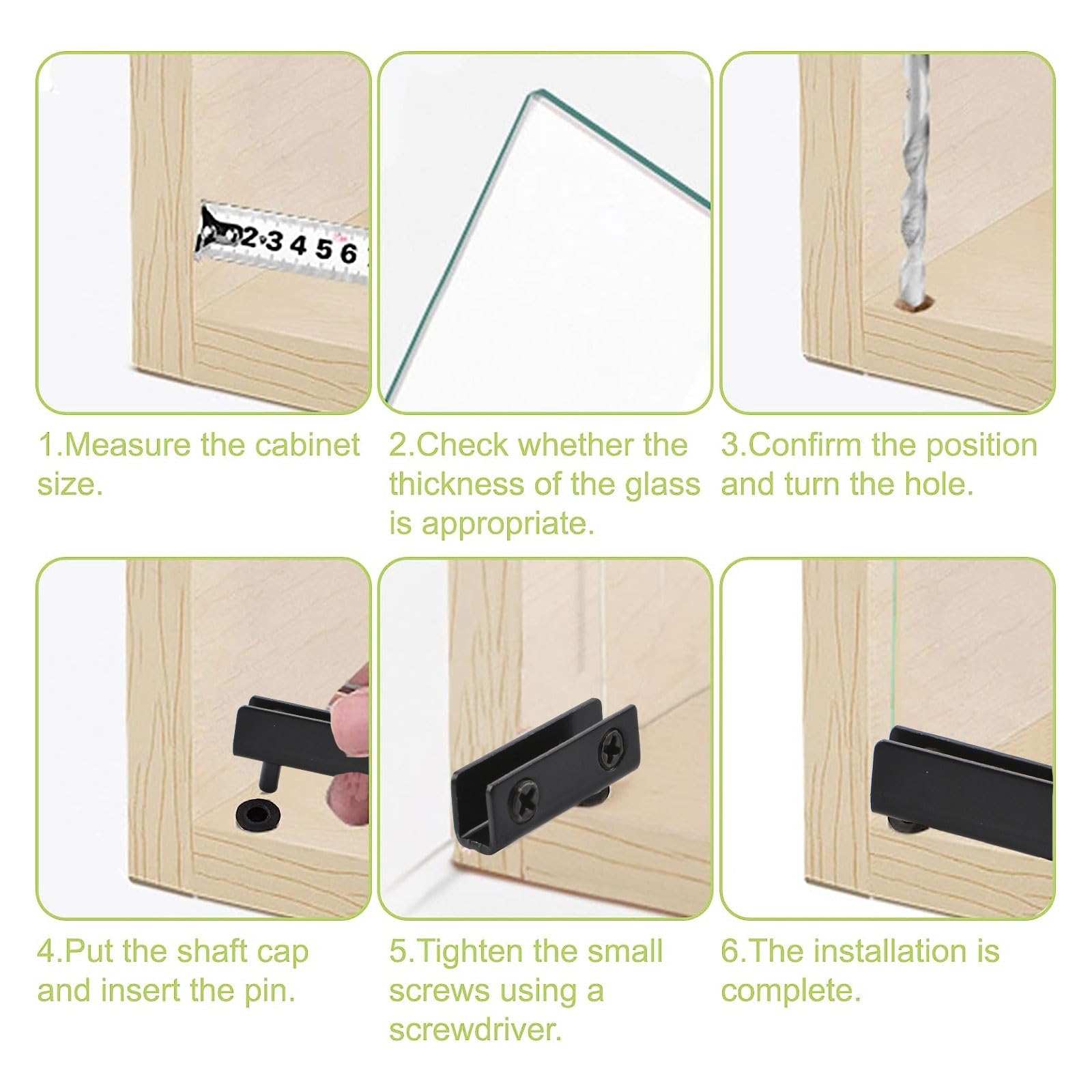 2 3 4 5 6

1.Measure the cabinet size.

2.Check whether the thickness of the glass is appropriate.

3.Confirm the position and turn the hole.

4.Put the shaft cap and insert the pin.

5.Tighten the small screws using a screwdriver.

6.The installation is complete.