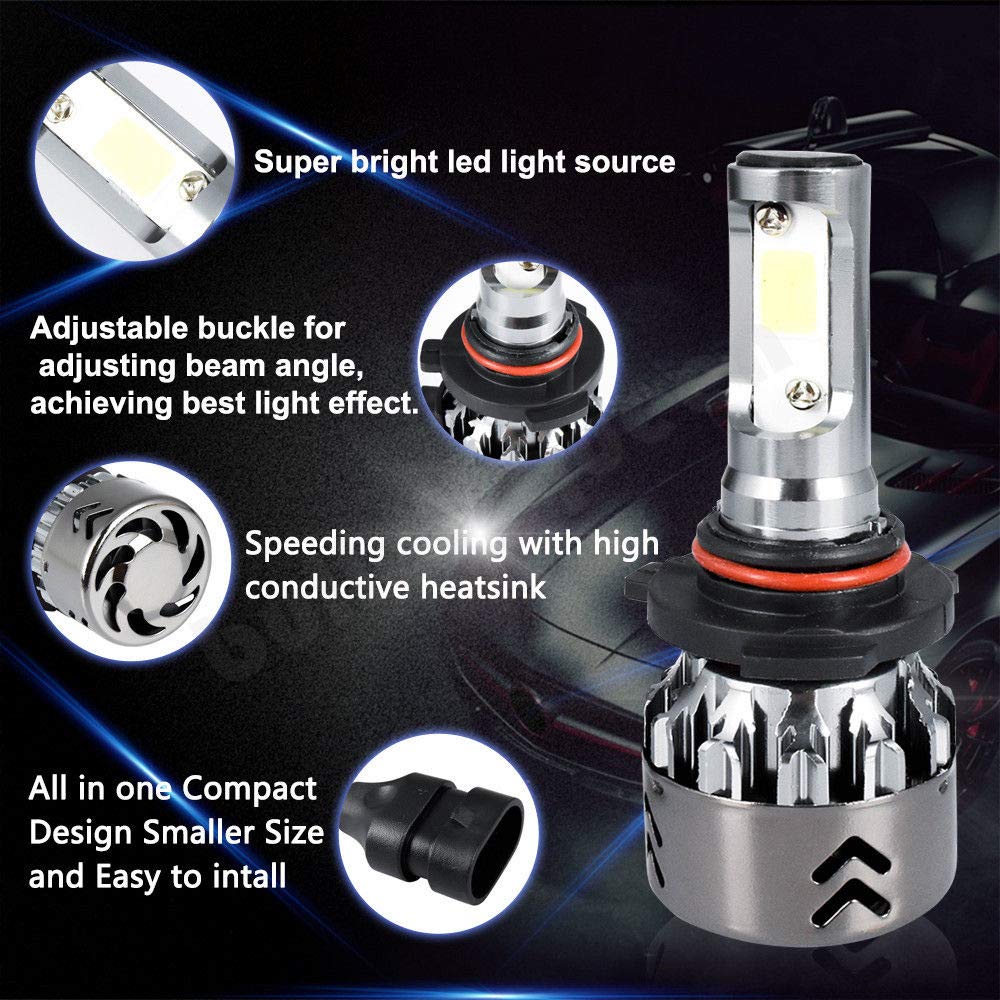 Super bright led light source

Adjustable buckle for adjusting beam angle, achieving best light effect.

Speeding cooling with high conductive heatsink

All in one Compact Design Smaller Size and Easy to intall