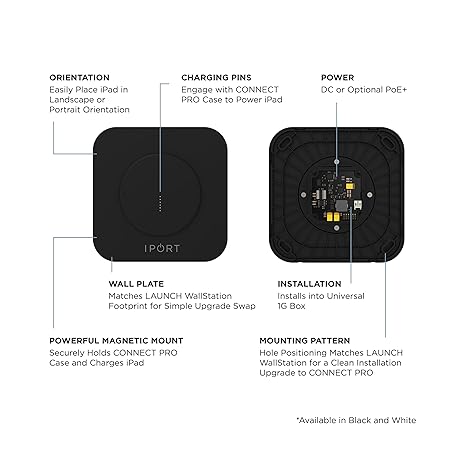 ORIENTATION
Easily Place iPad in Landscape or Portrait Orientation

CHARGING PINS
Engage with CONNECT PRO Case to Power iPad

POWER
DC or Optional PoE+

IPORT

WALL PLATE
Matches LAUNCH WallStation Footprint for Simple Upgrade Swap

INSTALLATION
Installs into Universal 1G Box

POWERFUL MAGNETIC MOUNT
Securely Holds CONNECT PRO Case and Charges iPad

MOUNTING PATTERN
Hole Positioning Matches LAUNCH WallStation for a Clean Installation Upgrade to CONNECT PRO

*Available in Black and White