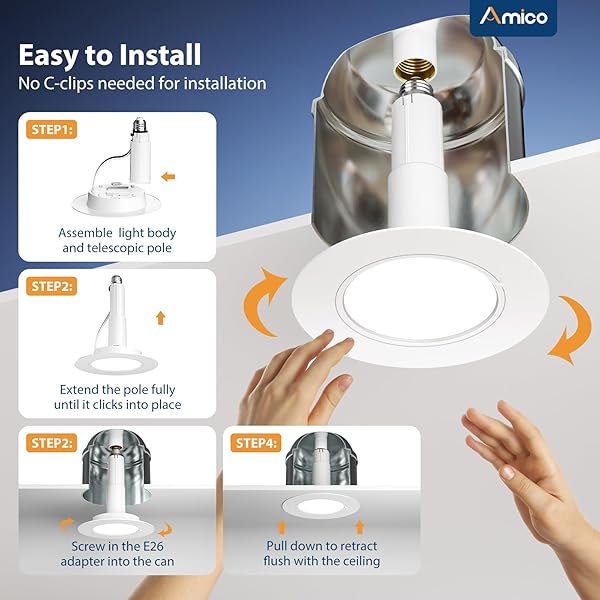 Amico

Easy to Install
No C-clips needed for installation

STEP1:
Assemble light body and telescopic pole

STEP2:
Extend the pole fully until it clicks into place

STEP2:
Screw in the E26 adapter into the can

STEP4:
Pull down to retract flush with the ceiling