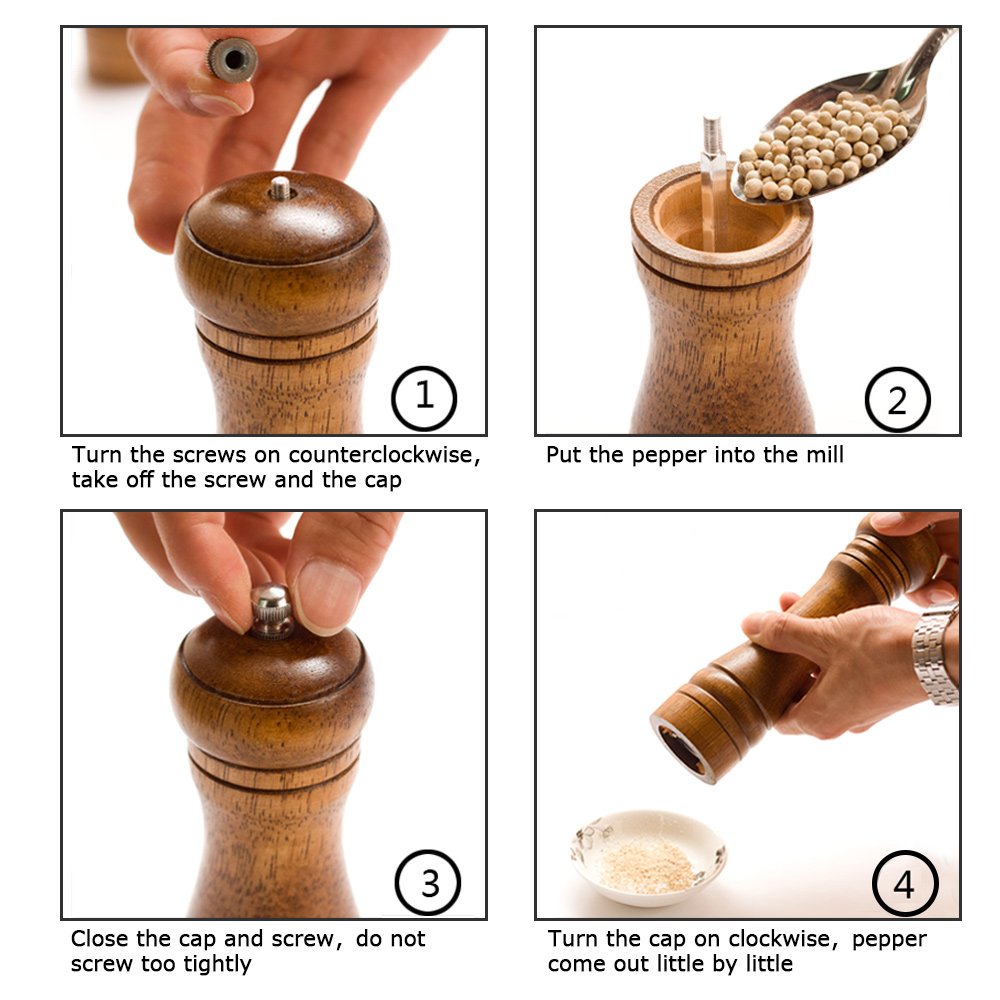 1

Turn the screws on counterclockwise, take off the screw and the cap

2

Put the pepper into the mill

3

Close the cap and screw, do not screw too tightly

4

Turn the cap on clockwise, pepper come out little by little