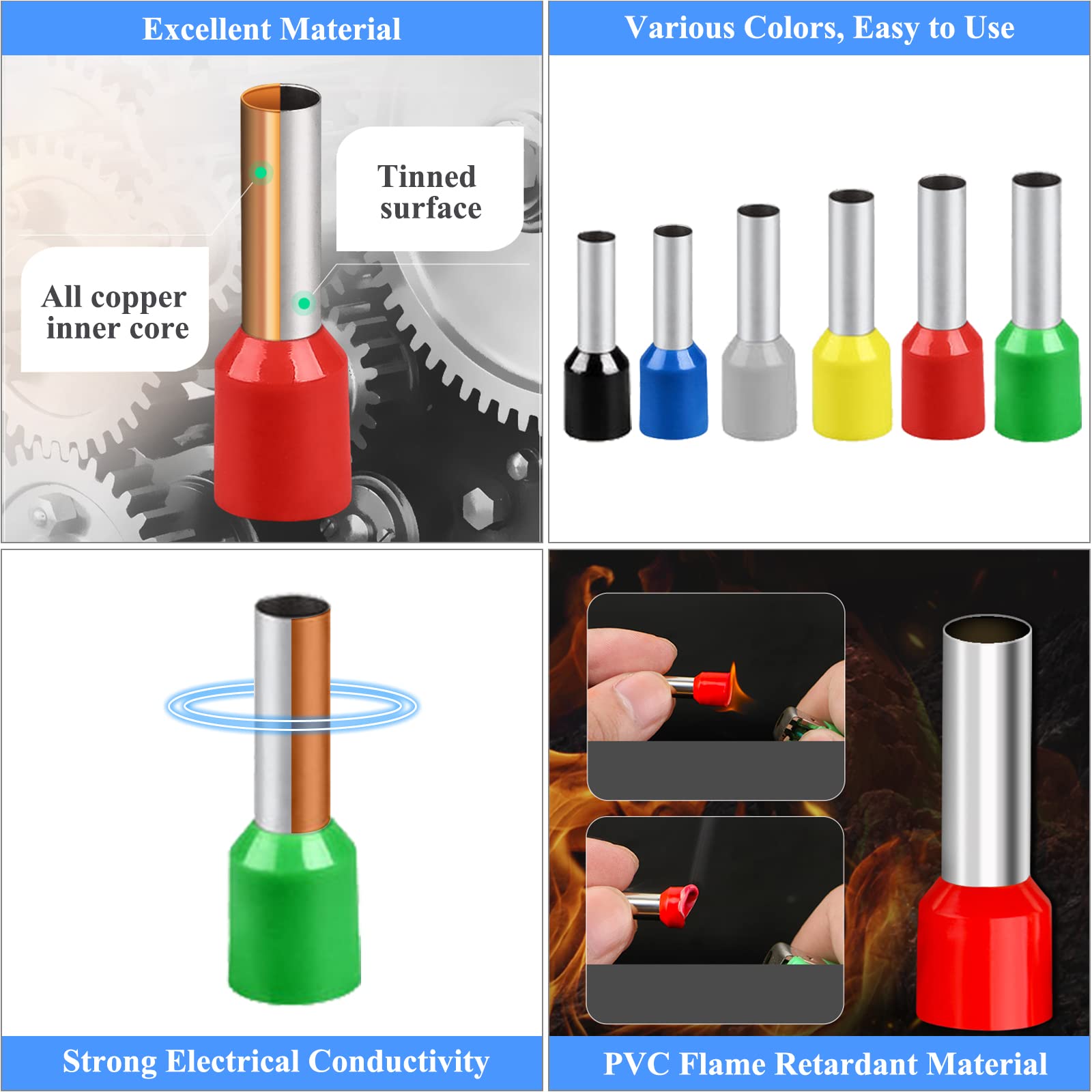 Excellent Material

Tinned surface

All copper inner core

Various Colors, Easy to Use

Strong Electrical Conductivity

PVC Flame Retardant Material