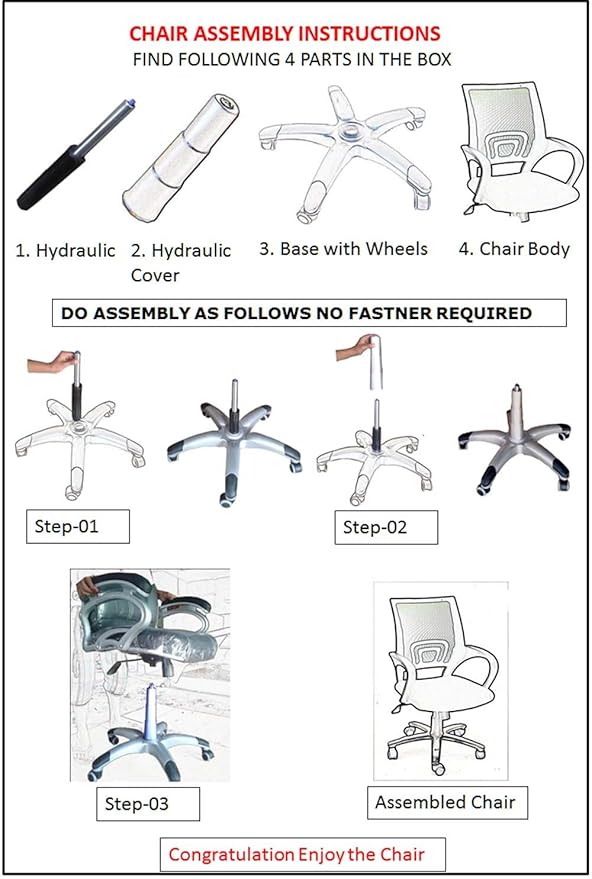 CHAIR ASSEMBLY INSTRUCTIONS
FIND FOLLOWING 4 PARTS IN THE BOX

1. Hydraulic
2. Hydraulic Cover
3. Base with Wheels
4. Chair Body

DO ASSEMBLY AS FOLLOWS NO FASTNER REQUIRED

Step-01

Step-02

Step-03

Assembled Chair

Congratulation Enjoy the Chair