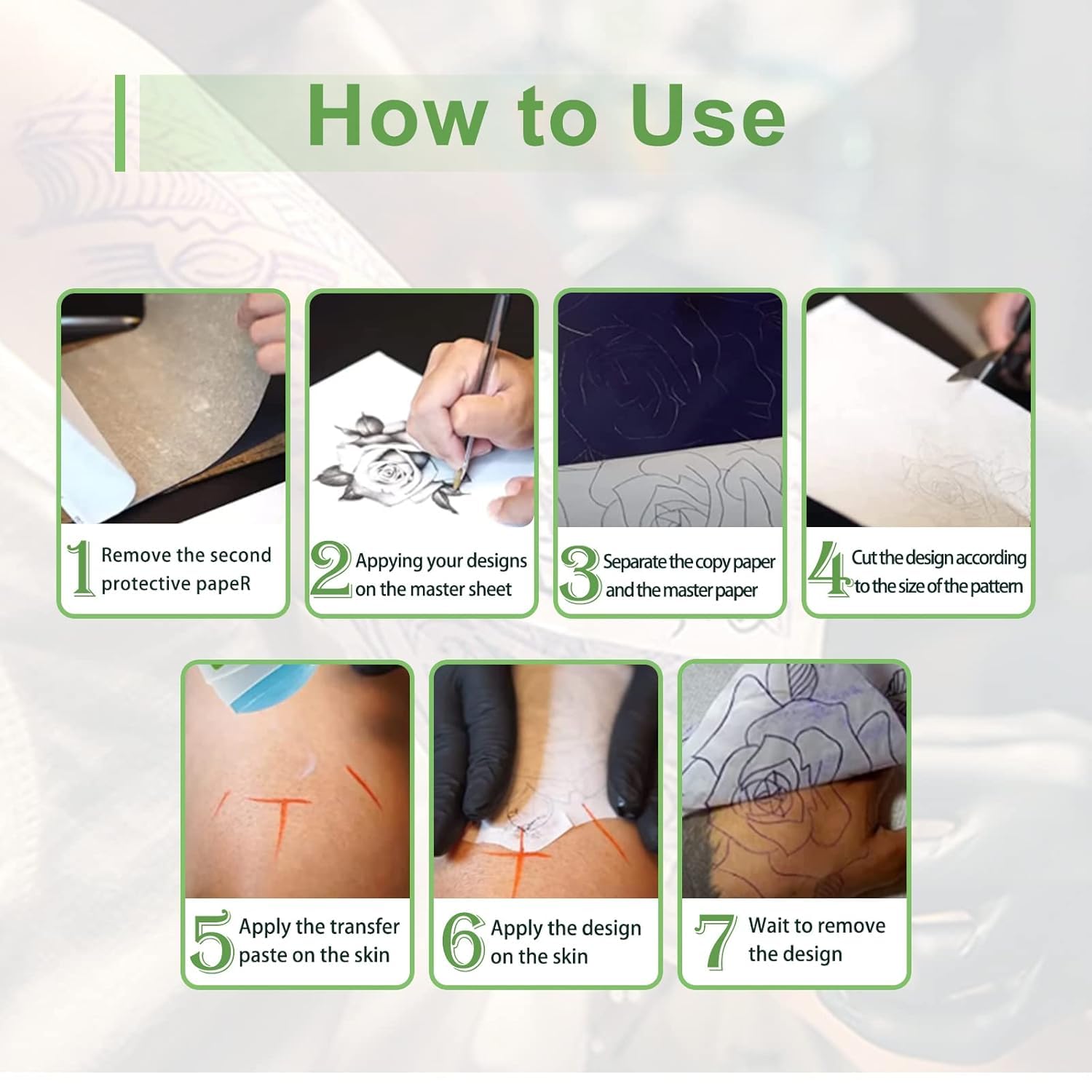 How to Use

1 Remove the second protective papeR

2 Appying your designs on the master sheet

3 Separate the copy paper and the master paper

4 Cut the design according to the size of the pattern

5 Apply the transfer paste on the skin

6 Apply the design on the skin

7 Wait to remove the design