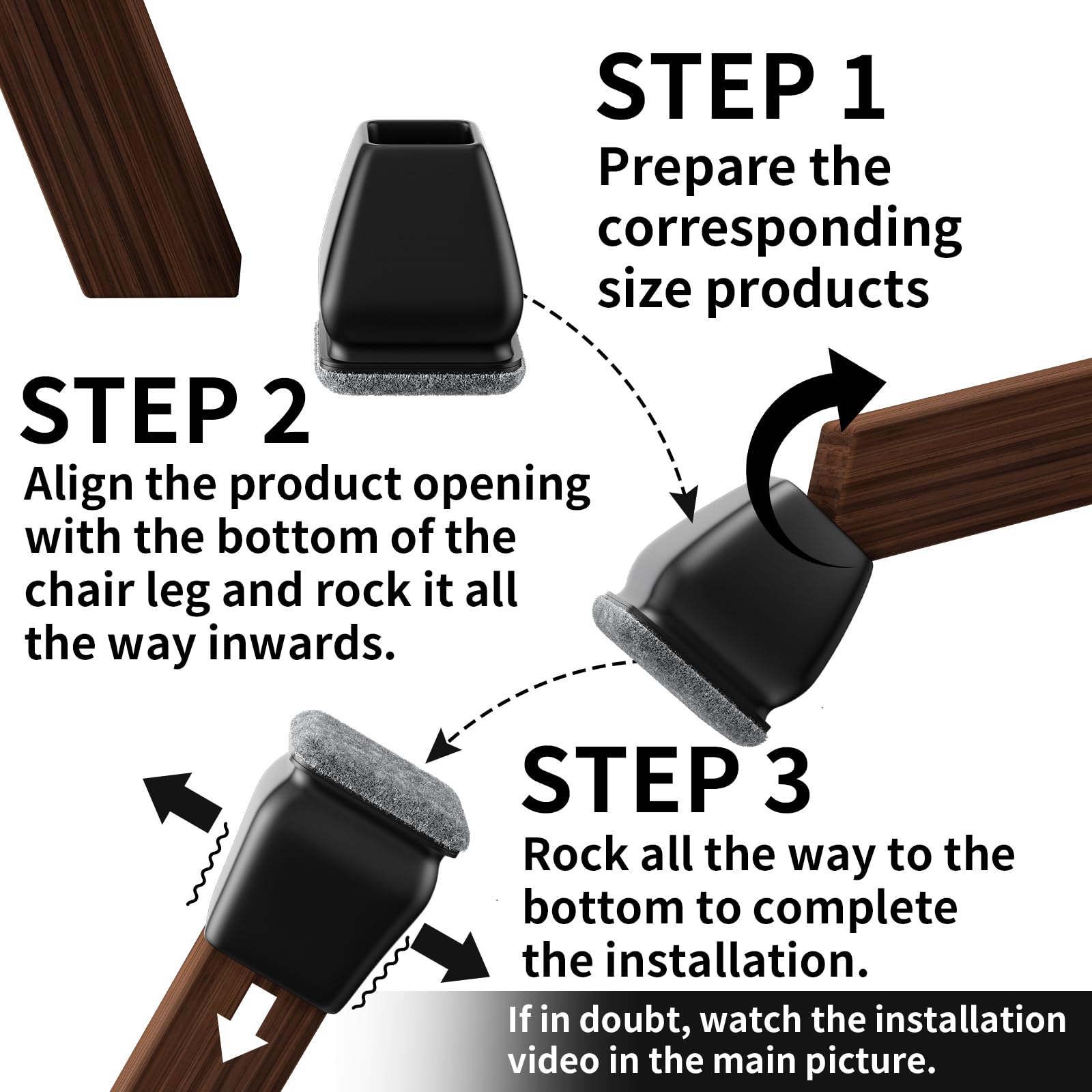 STEP 1
Prepare the corresponding size products

STEP 2
Align the product opening with the bottom of the chair leg and rock it all the way inwards.

STEP 3
Rock all the way to the bottom to complete the installation.

If in doubt, watch the installation video in the main picture.