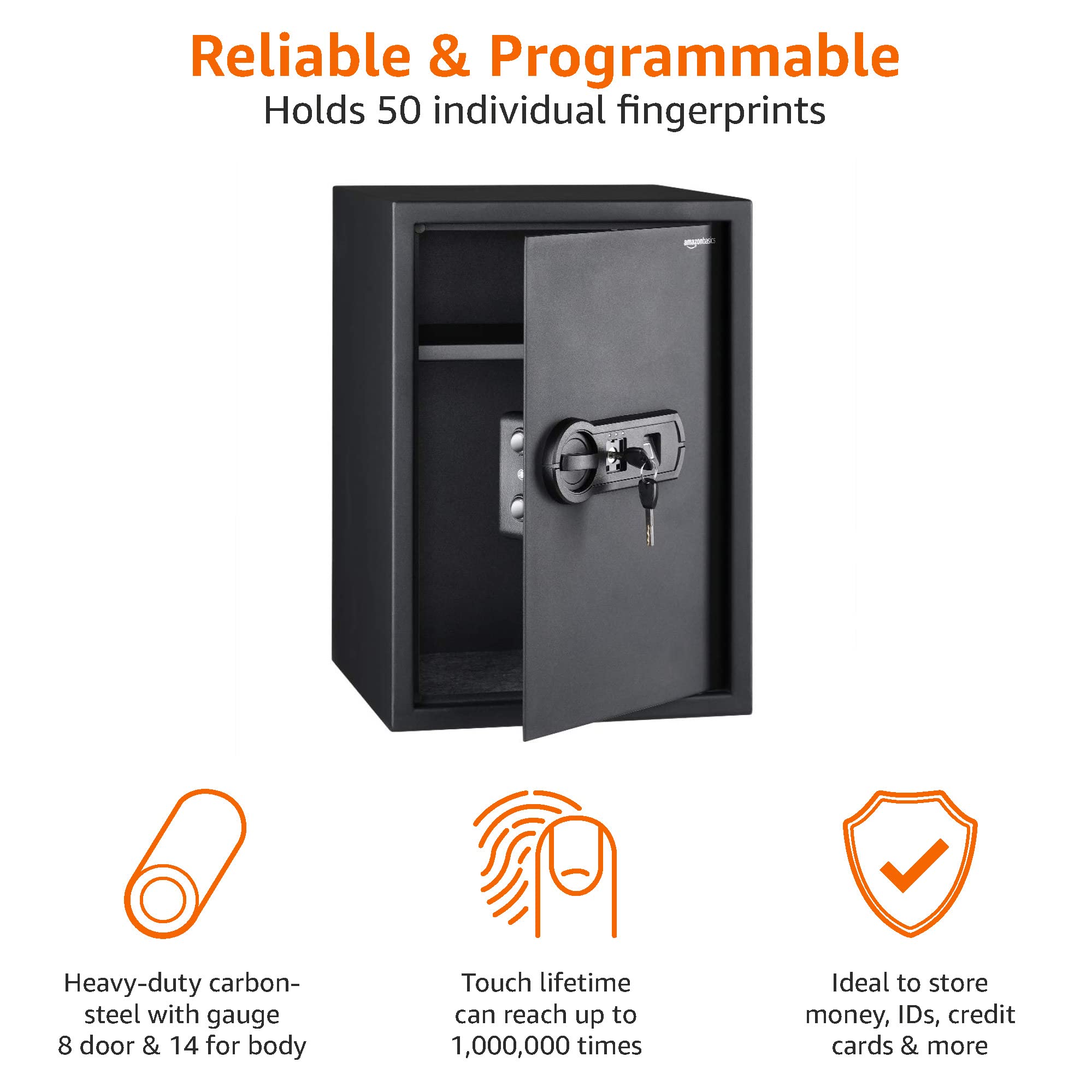 Reliable & Programmable
Holds 50 individual fingerprints

amazonbasics

Heavy-duty carbon-steel with gauge 8 door & 14 for body

Touch lifetime can reach up to 1,000,000 times

Ideal to store money, IDs, credit cards & more