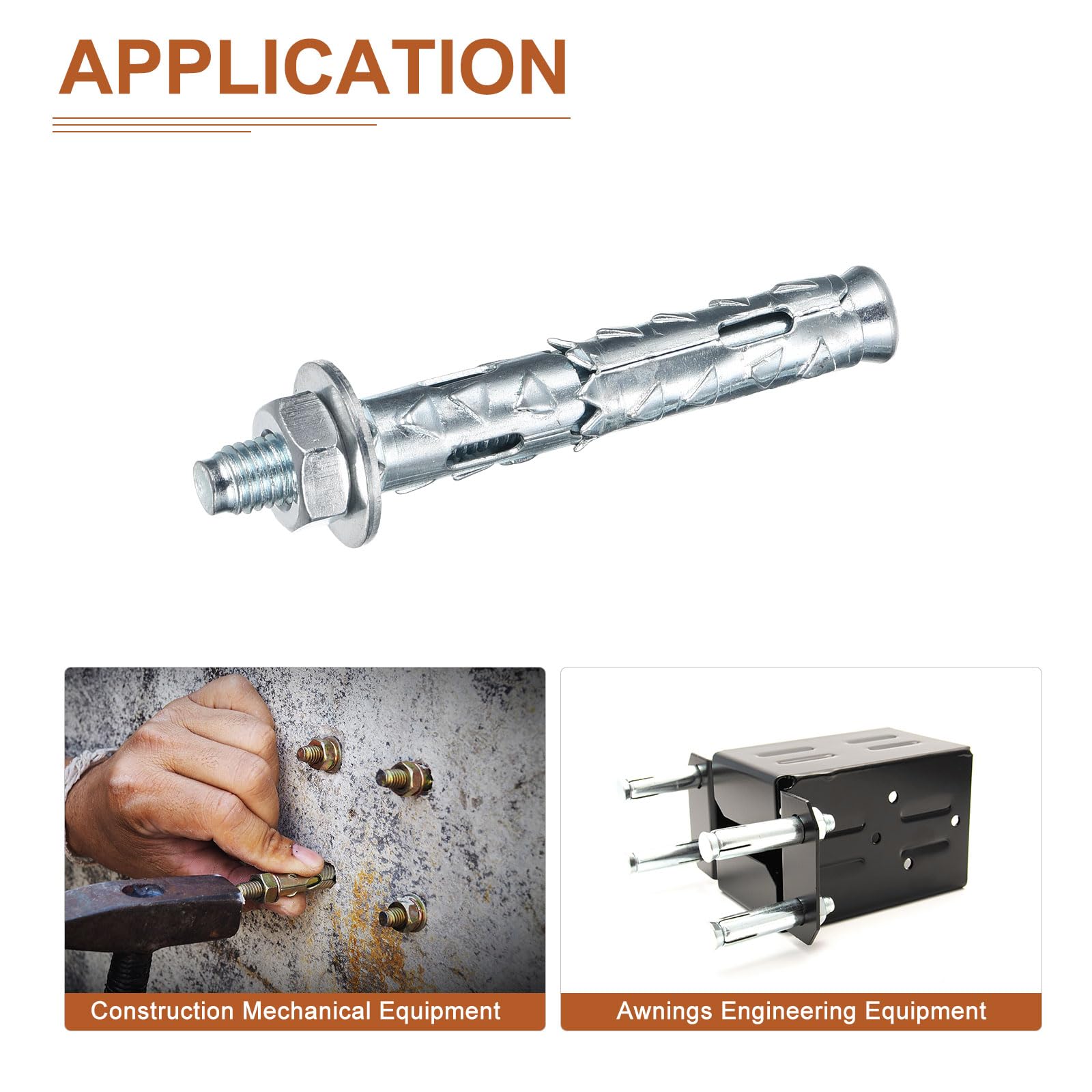 APPLICATION

Construction Mechanical Equipment

Awnings Engineering Equipment