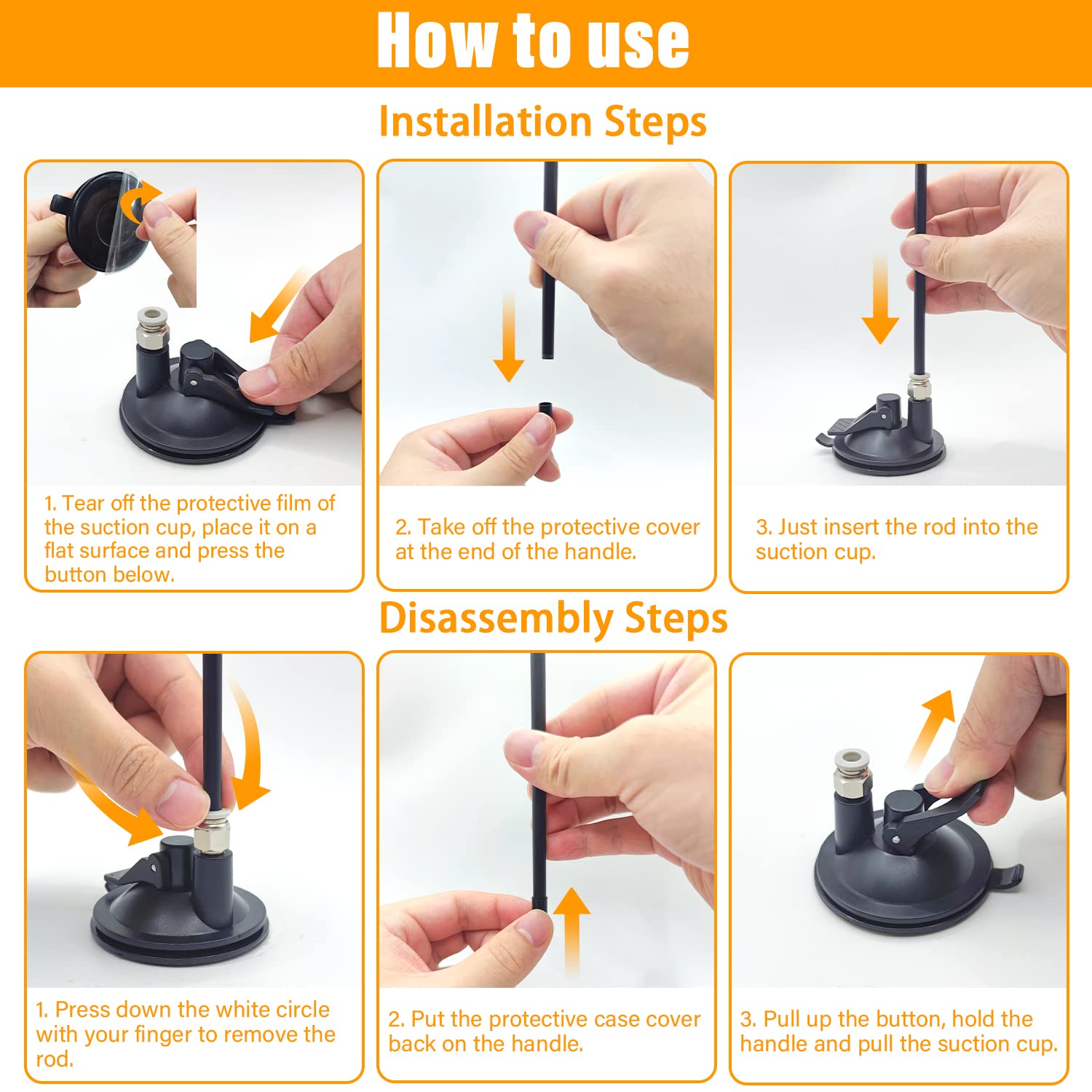 How to use

Installation Steps

1. Tear off the protective film of the suction cup, place it on a flat surface and press the button below.

2. Take off the protective cover at the end of the handle.

3. Just insert the rod into the suction cup.

Disassembly Steps

1. Press down the white circle with your finger to remove the rod.

2. Put the protective case cover back on the handle.

3. Pull up the button, hold the handle and pull the suction cup.