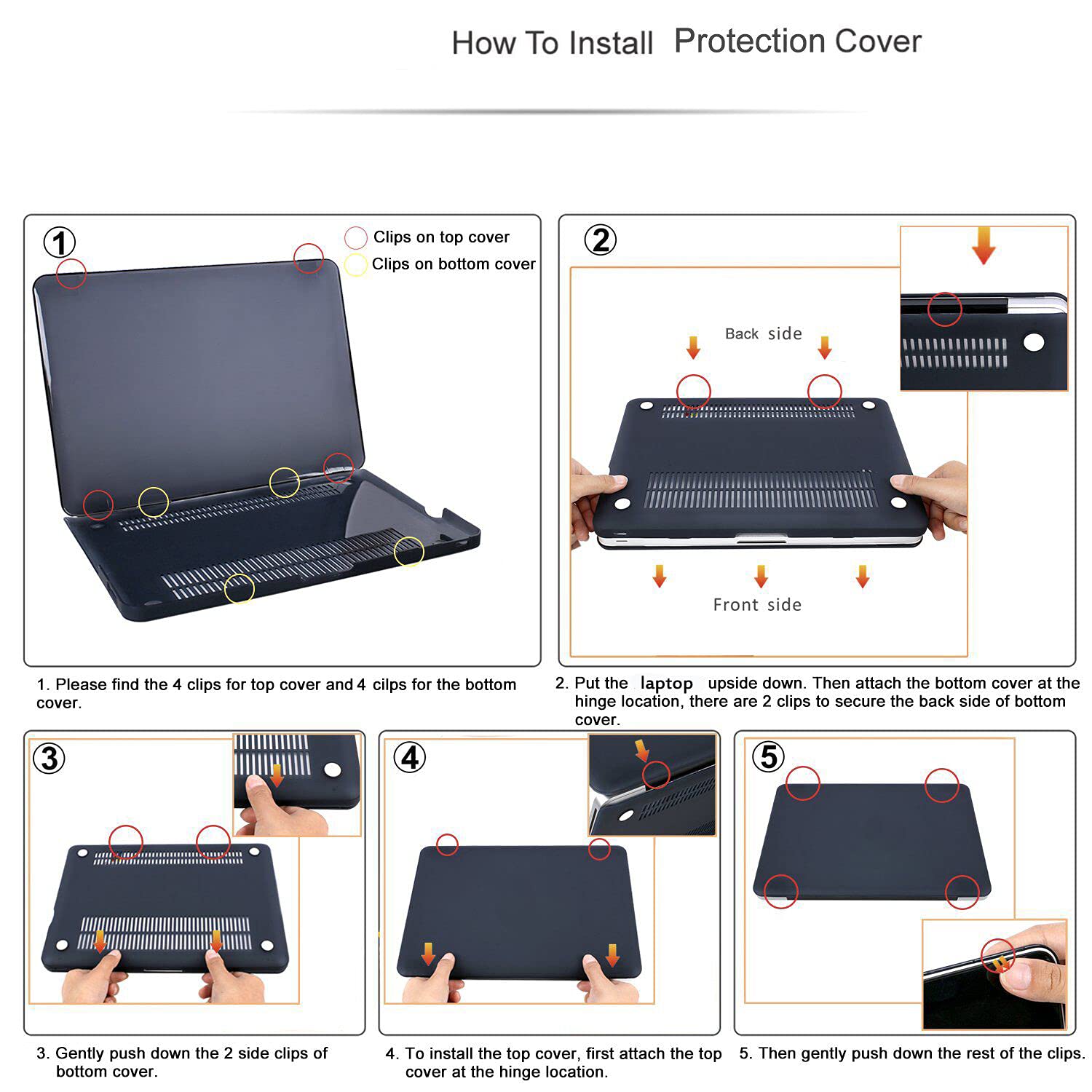 How To Install Protection Cover

①

Clips on top cover
Clips on bottom cover

1. Please find the 4 clips for top cover and 4 cilps for the bottom cover.

②

Back side

Front side

2. Put the laptop upside down. Then attach the bottom cover at the hinge location, there are 2 clips to secure the back side of bottom cover.

③

3. Gently push down the 2 side clips of bottom cover.

④

4. To install the top cover, first attach the top cover at the hinge location.

⑤

5. Then gently push down the rest of the clips.