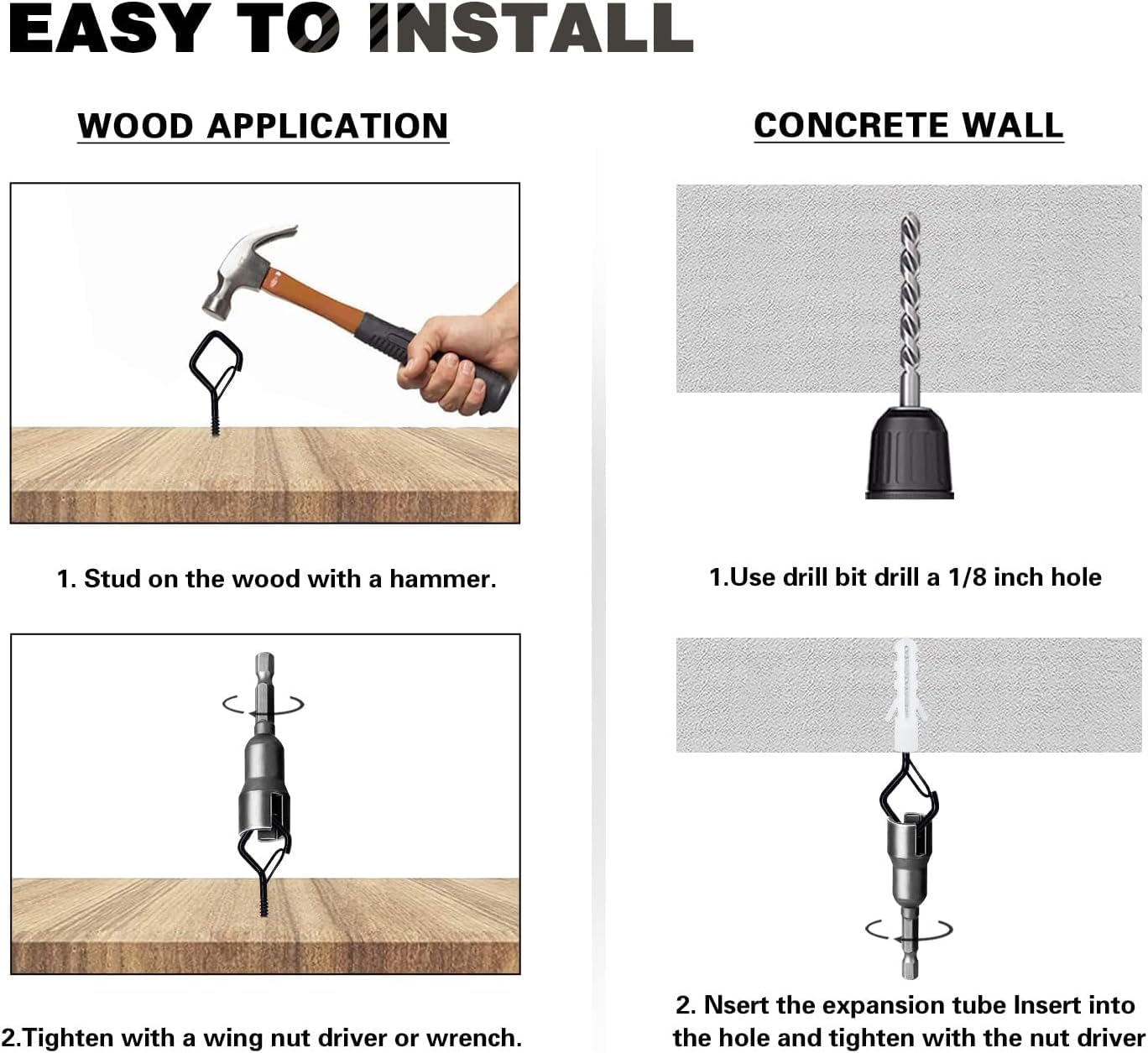 EASY TO INSTALL

WOOD APPLICATION

1. Stud on the wood with a hammer.

2.Tighten with a wing nut driver or wrench.

CONCRETE WALL

1.Use drill bit drill a 1/8 inch hole

2. Nsert the expansion tube Insert into the hole and tighten with the nut driver