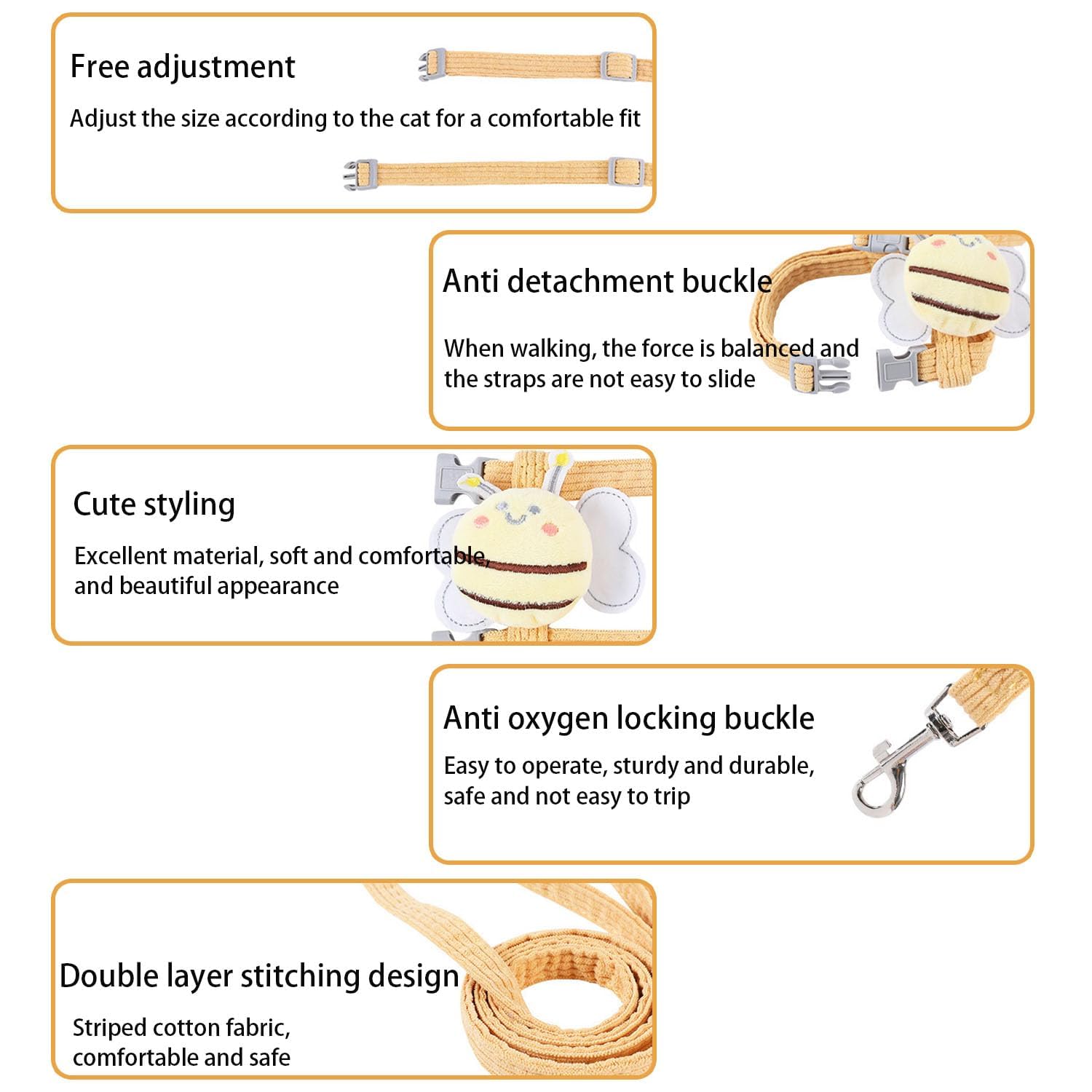 Free adjustment

Adjust the size according to the cat for a comfortable fit

Anti detachment buckle

When walking, the force is balanced and the straps are not easy to slide

Cute styling

Excellent material, soft and comfortable, and beautiful appearance

Anti oxygen locking buckle

Easy to operate, sturdy and durable, safe and not easy to trip

Double layer stitching design

Striped cotton fabric, comfortable and safe