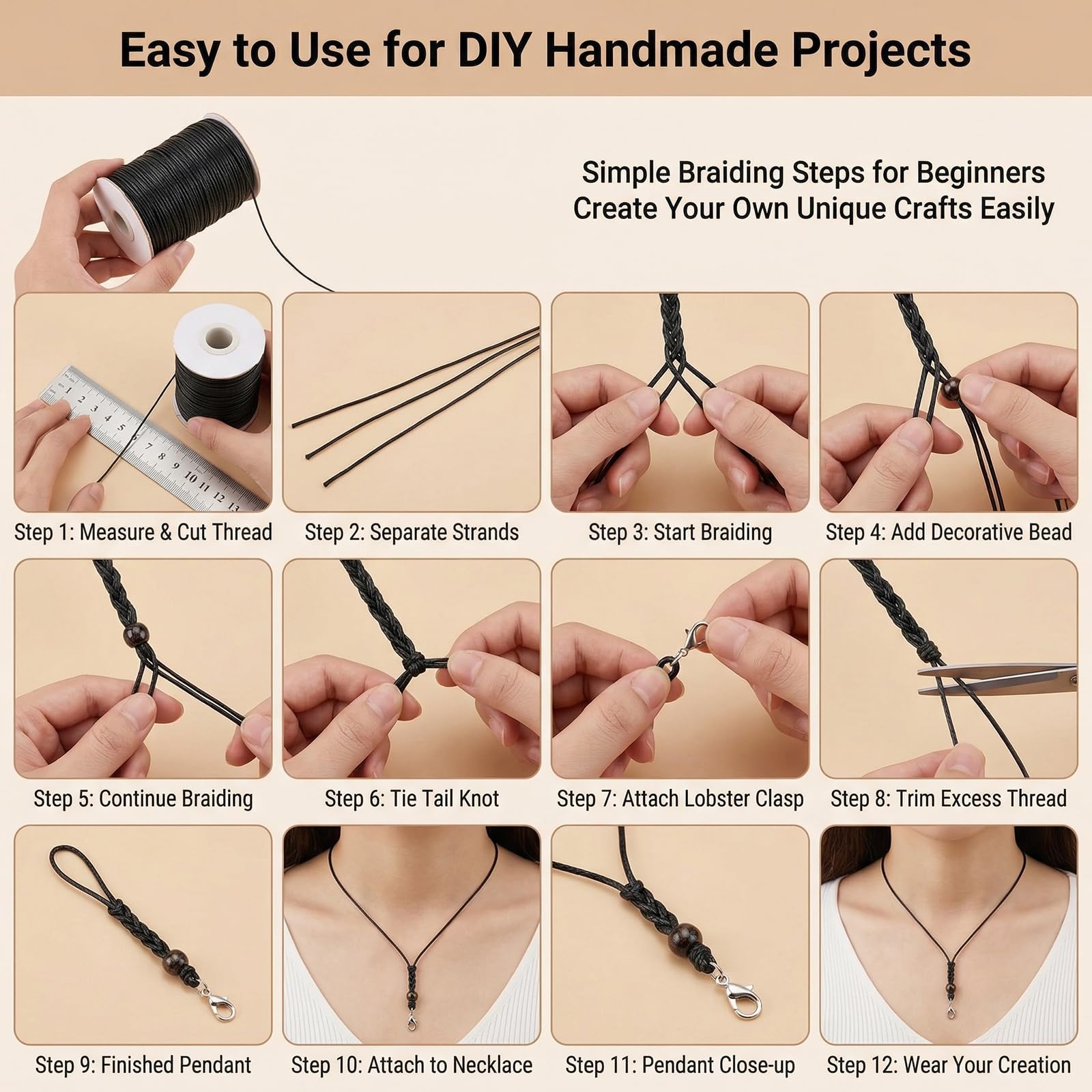 Easy to Use for DIY Handmade Projects

Simple Braiding Steps for Beginners
Create Your Own Unique Crafts Easily

1 2 3 4 5 6 7 8 9 10 11 12 13

Step 1: Measure & Cut Thread

Step 2: Separate Strands

Step 3: Start Braiding

Step 4: Add Decorative Bead

Step 5: Continue Braiding

Step 6: Tie Tail Knot

Step 7: Attach Lobster Clasp

Step 8: Trim Excess Thread

Step 9: Finished Pendant

Step 10: Attach to Necklace

Step 11: Pendant Close-up

Step 12: Wear Your Creation