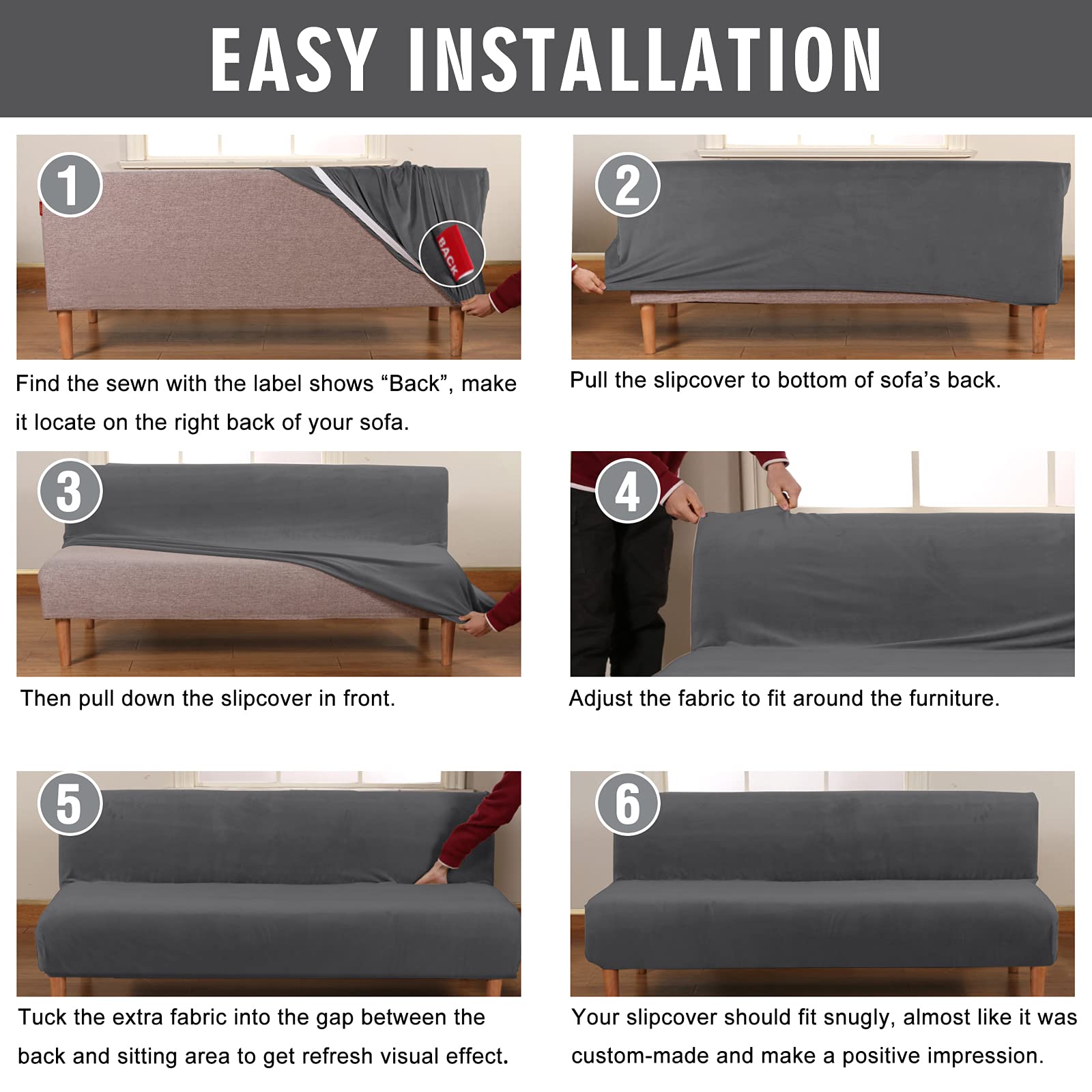 EASY INSTALLATION

1

BACK

Find the sewn with the label shows “Back”, make it locate on the right back of your sofa.

2

Pull the slipcover to bottom of sofa’s back.

3

Then pull down the slipcover in front.

4

Adjust the fabric to fit around the furniture.

5

Tuck the extra fabric into the gap between the back and sitting area to get refresh visual effect.

6

Your slipcover should fit snugly, almost like it was custom-made and make a positive impression.