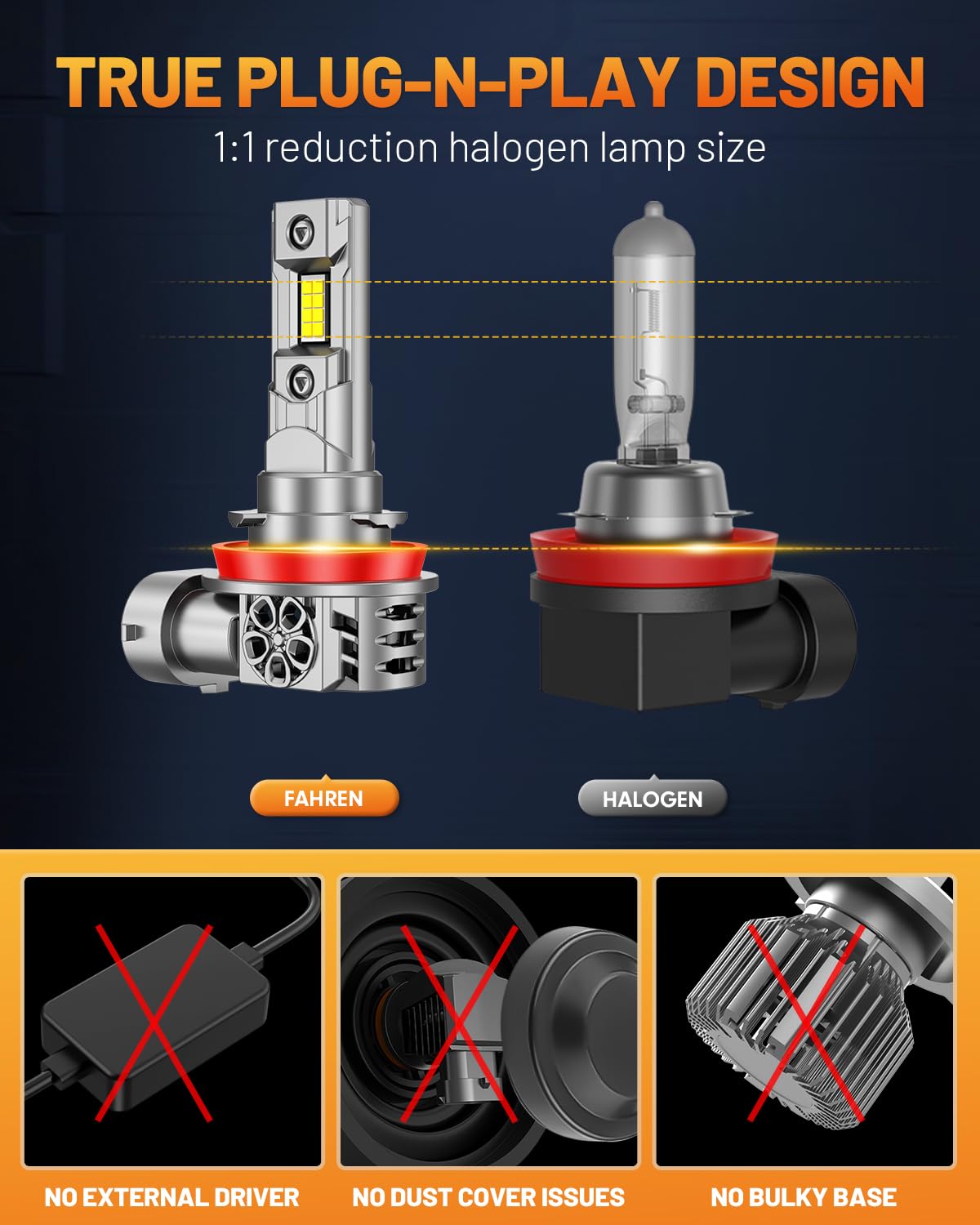 TRUE PLUG-N-PLAY DESIGN

1:1 reduction halogen lamp size

FAHREN

HALOGEN

NO EXTERNAL DRIVER

NO DUST COVER ISSUES

NO BULKY BASE