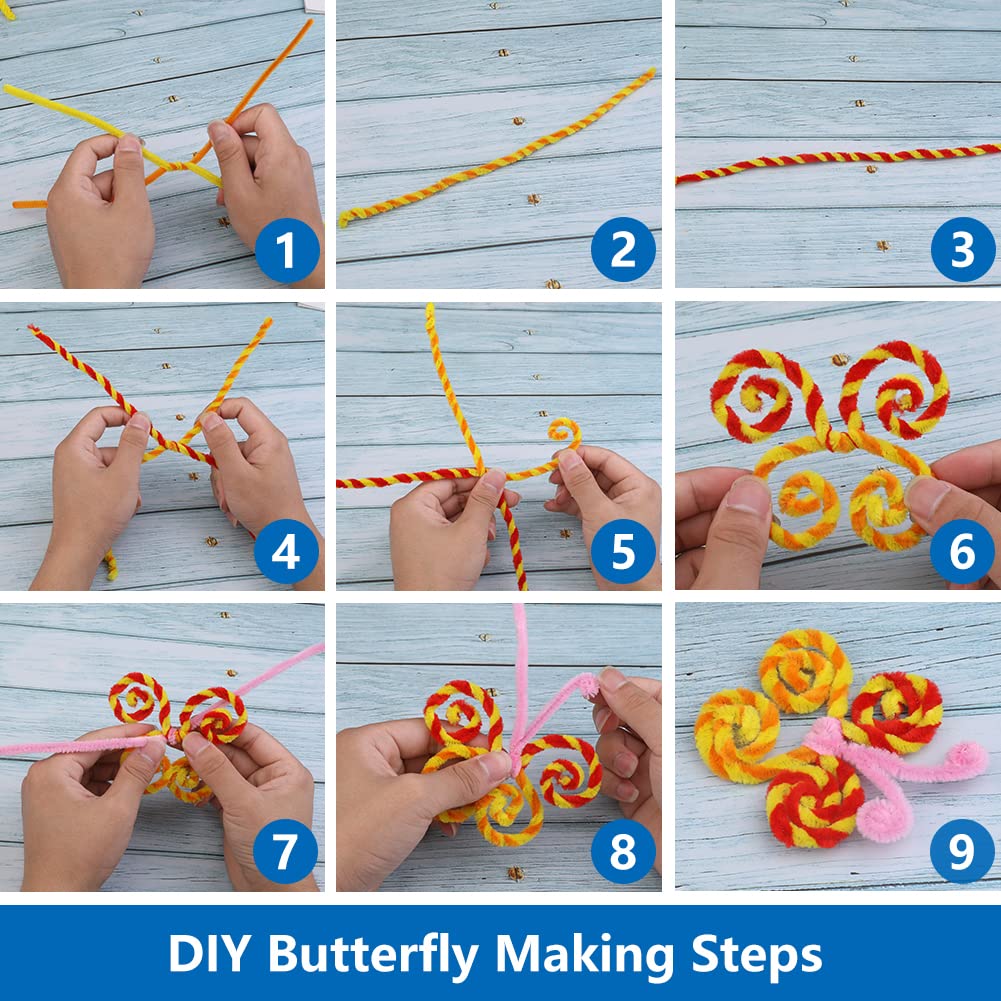 1

2

3

4

5

6

7

8

9

DIY Butterfly Making Steps