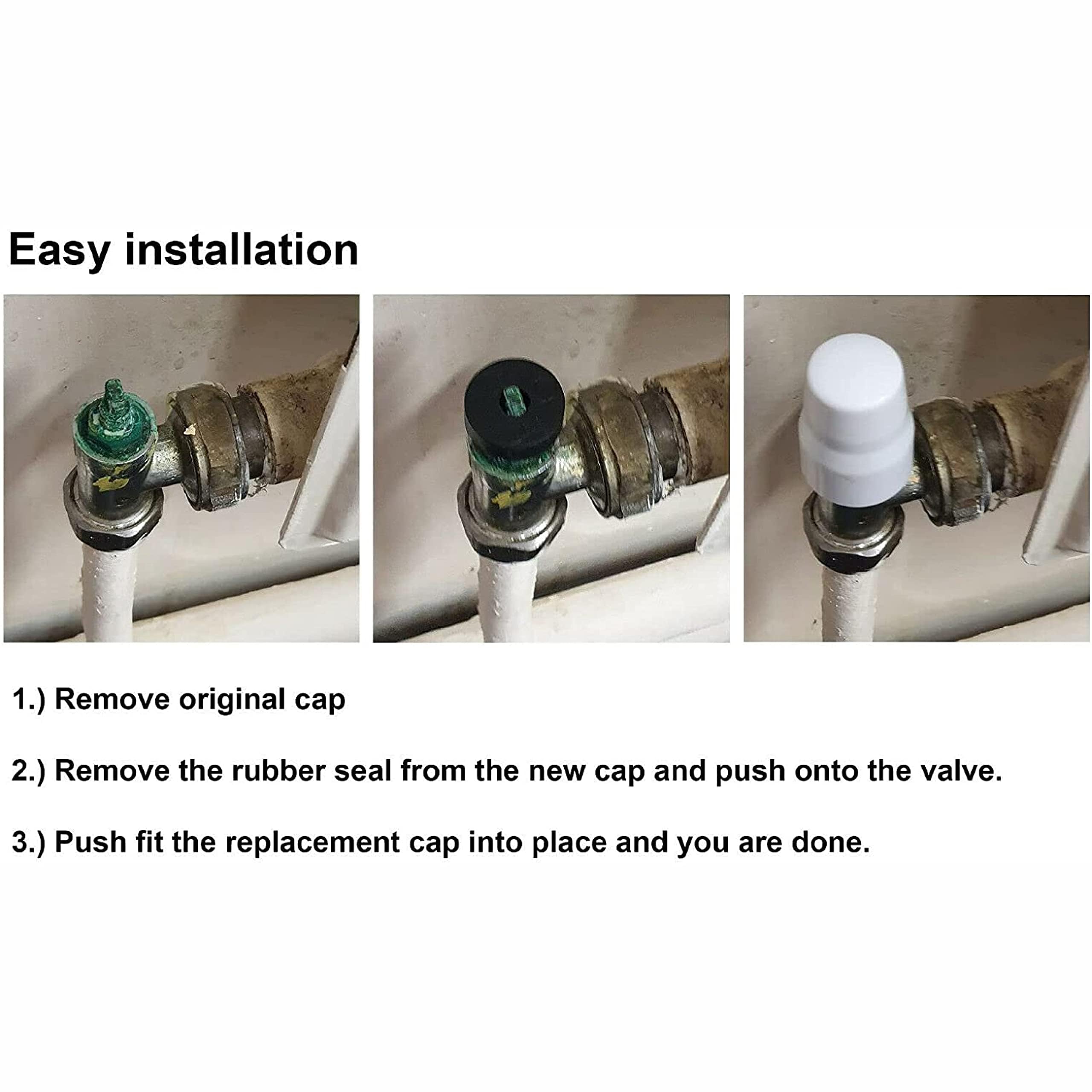 Easy installation

1.) Remove original cap

2.) Remove the rubber seal from the new cap and push onto the valve.

3.) Push fit the replacement cap into place and you are done.