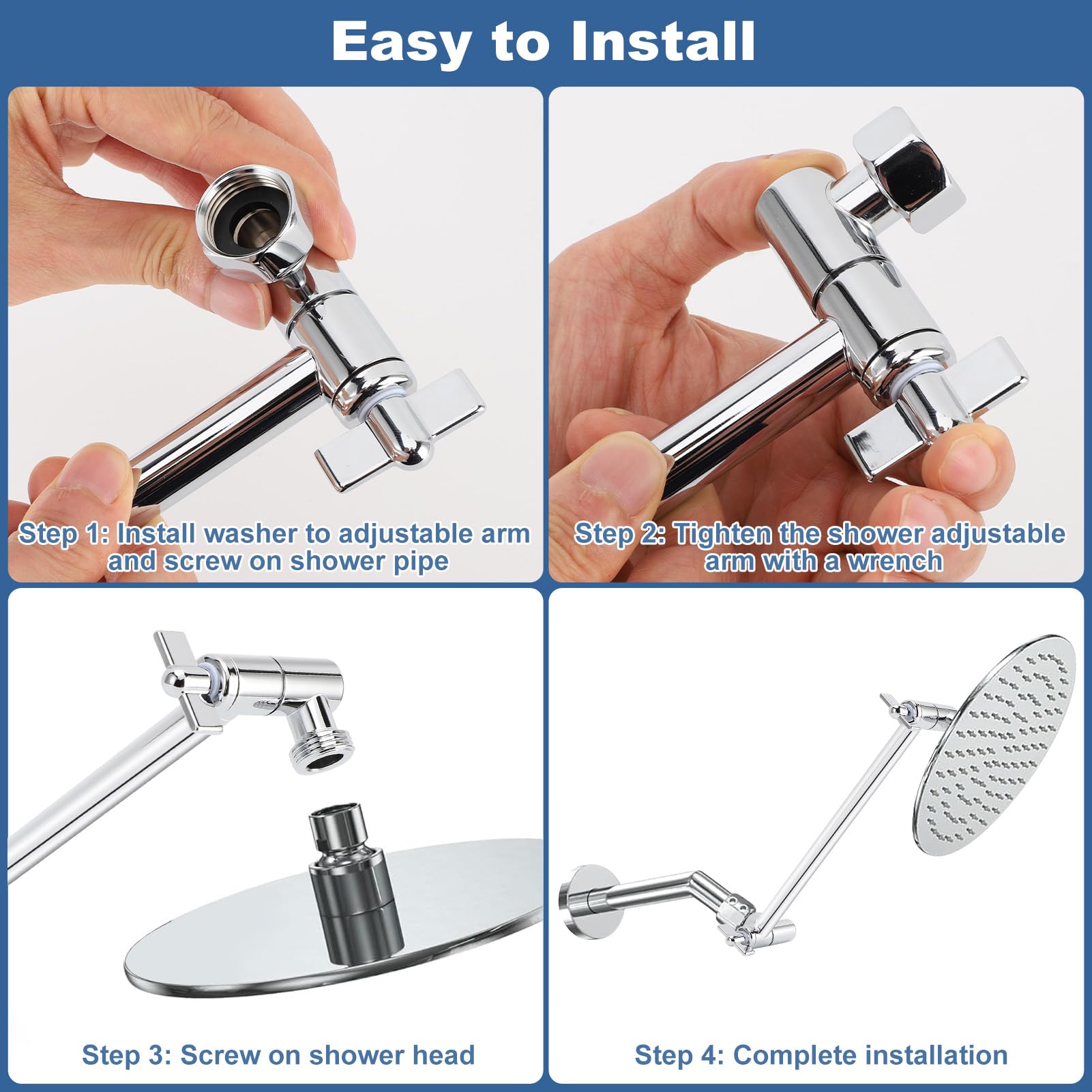 Easy to Install

Step 1: Install washer to adjustable arm and screw on shower pipe

Step 2: Tighten the shower adjustable arm with a wrench

Step 3: Screw on shower head

Step 4: Complete installation