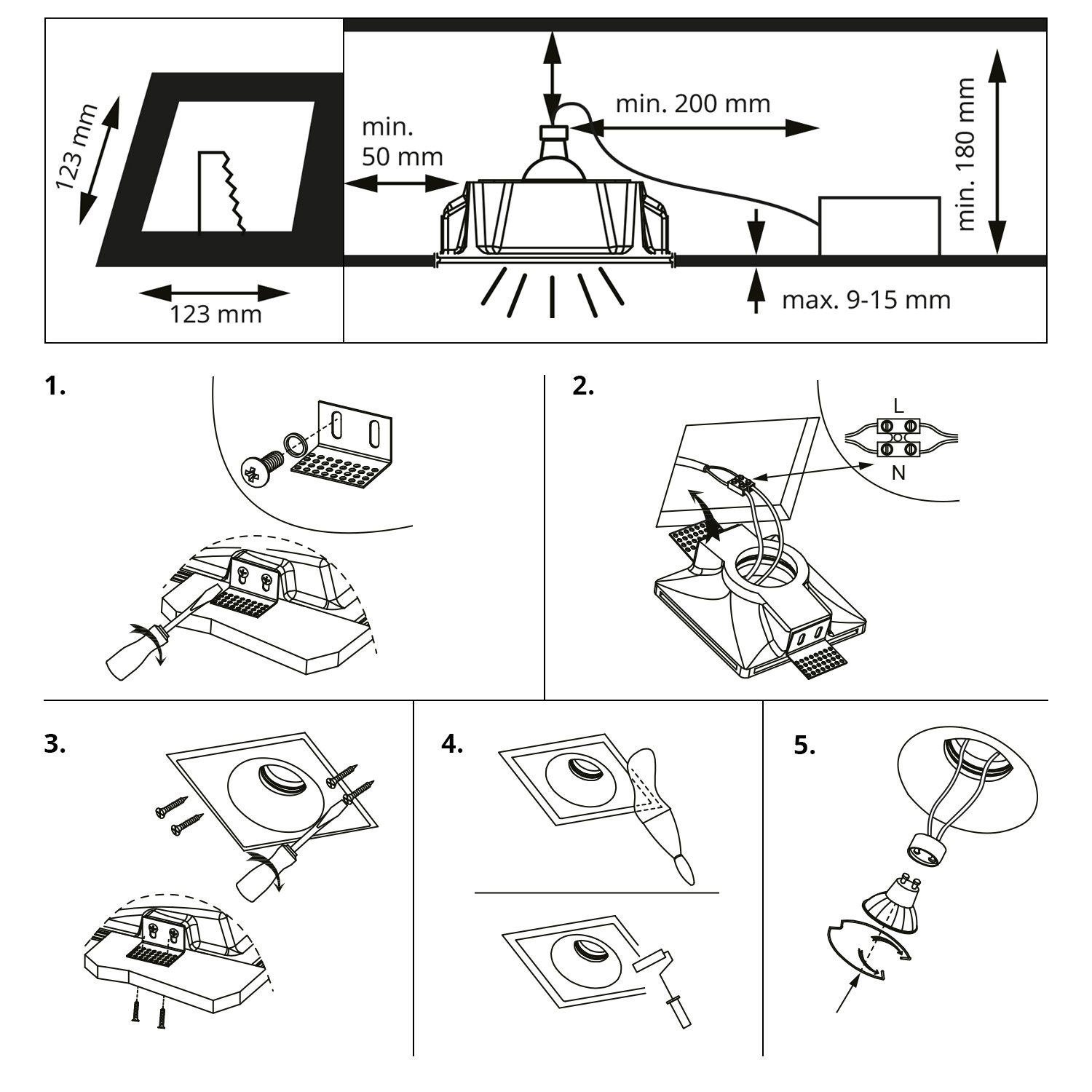 123 mm

123 mm

min. 50 mm

min. 200 mm

min. 180 mm

max. 9-15 mm

1.

2.

L

N

3.

4.

5.