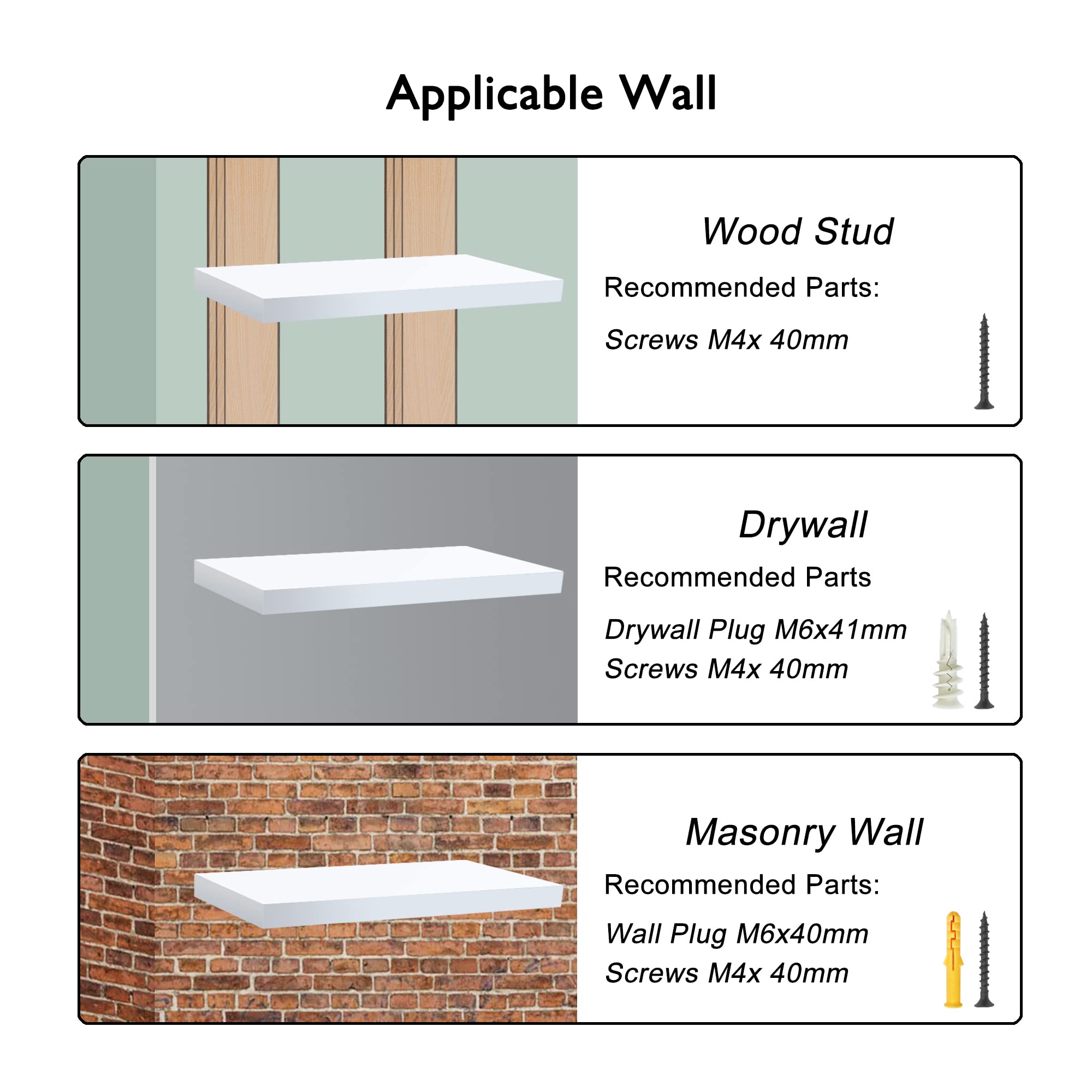 Applicable Wall

Wood Stud

Recommended Parts:

Screws M4x 40mm

Drywall

Recommended Parts

Drywall Plug M6x41mm
Screws M4x 40mm

Masonry Wall

Recommended Parts:

Wall Plug M6x40mm
Screws M4x 40mm