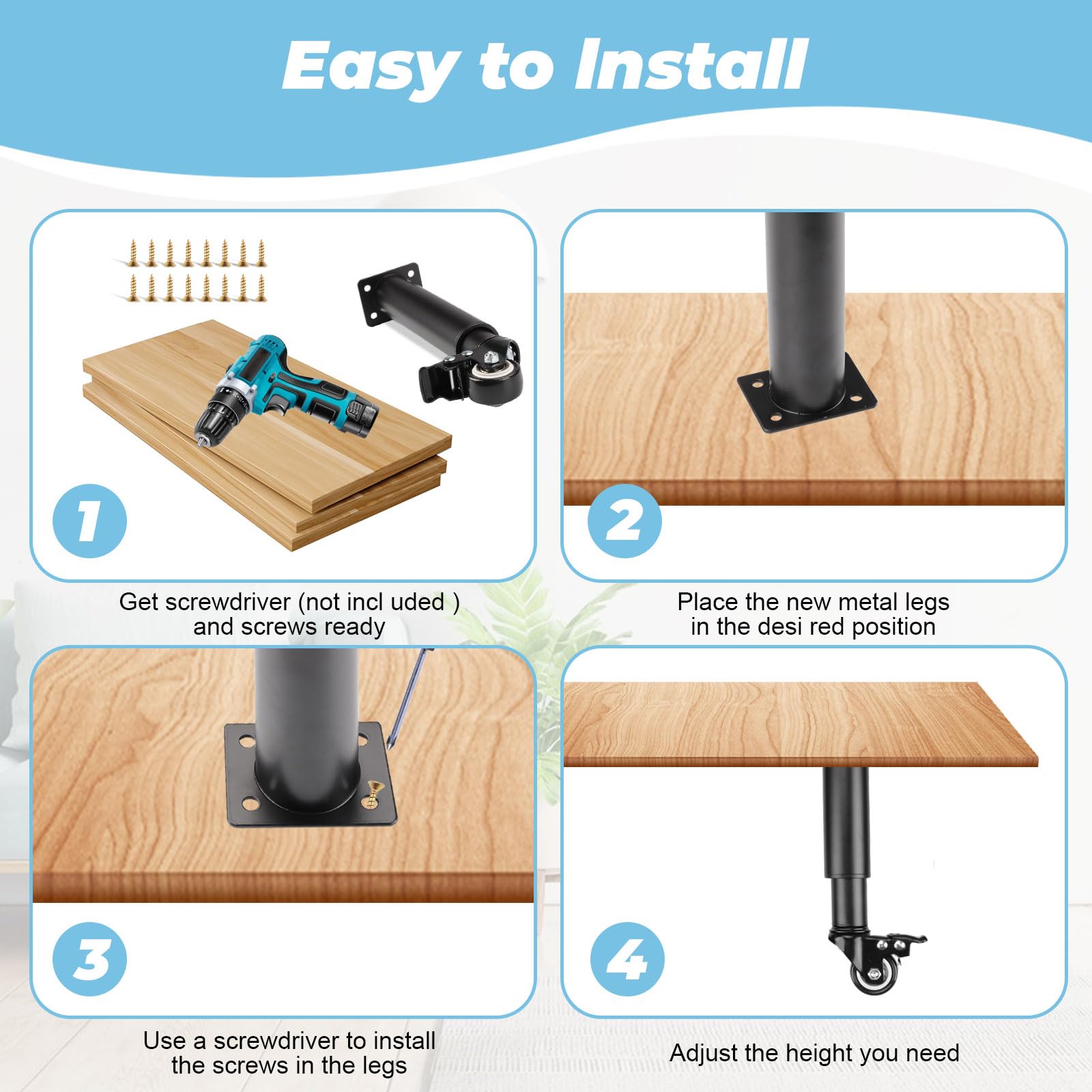 Easy to Install

1

Get screwdriver (not incl uded ) and screws ready

2

Place the new metal legs in the desi red position

3

Use a screwdriver to install the screws in the legs

4

Adjust the height you need