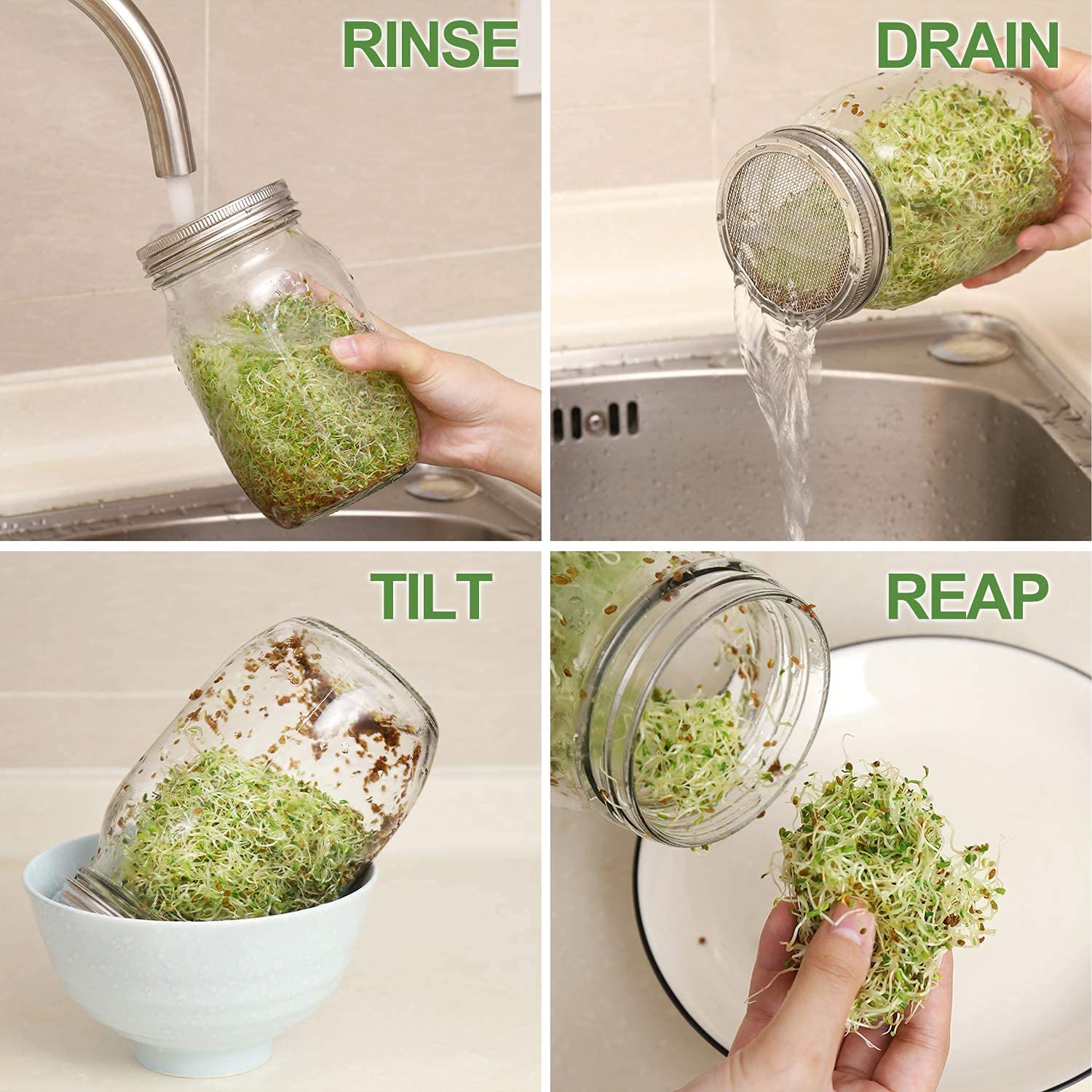 RINSE

DRAIN

TILT

REAP