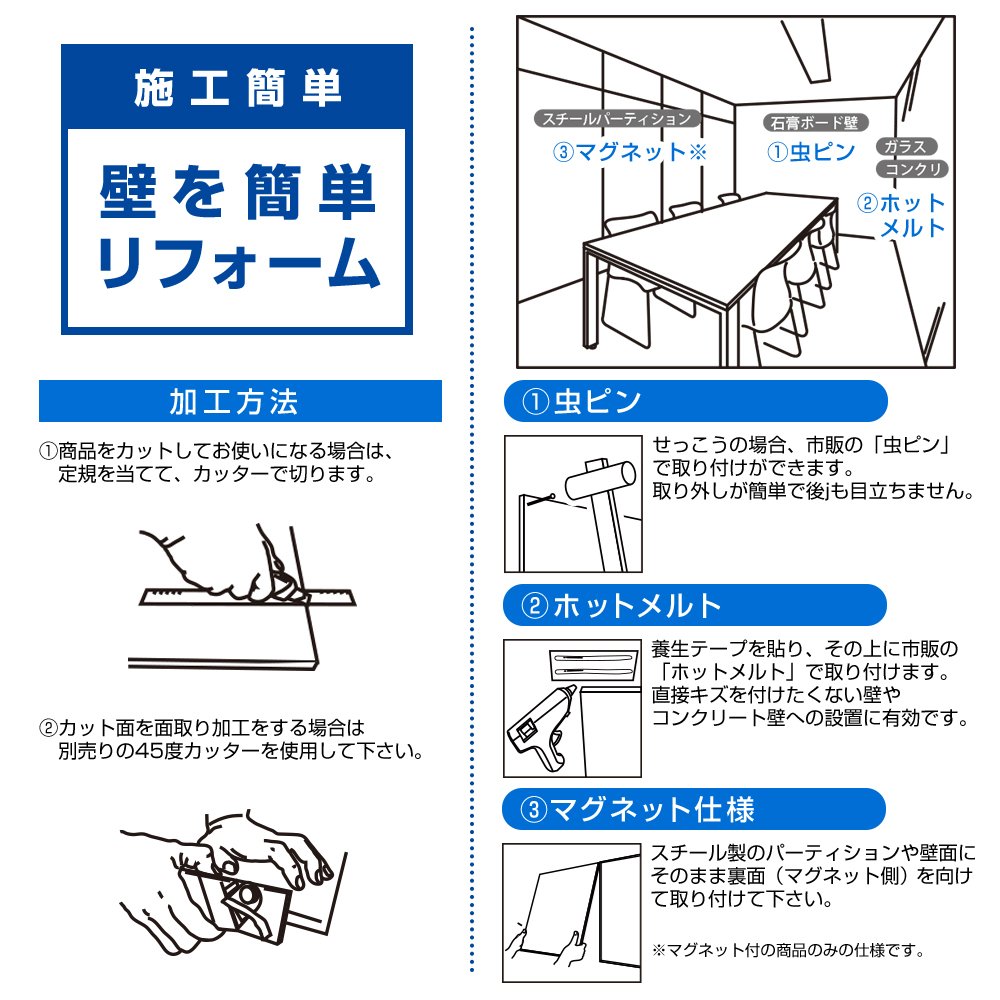 施工簡単

壁を簡単リフォーム

加工方法

①商品をカットしてお使いになる場合は、定規を当てて、カッターで切ります。

②カット面を面取り加工をする場合は別売りの45度カッターを使用して下さい。

スチールパーティション
③マグネット※

石膏ボード壁
①虫ピン

ガラス
コンクリ
②ホットメルト

①虫ピン

せっこうの場合、市販の「虫ピン」で取り付けができます。
取り外しが簡単で後jも目立ちません。

②ホットメルト

養生テープを貼り、その上に市販の「ホットメルト」で取り付けます。
直接キズを付けたくない壁やコンクリート壁への設置に有効です。

③マグネット仕様

スチール製のパーティションや壁面にそのまま裏面（マグネット側）を向けて取り付けて下さい。

※マグネット付の商品のみの仕様です。