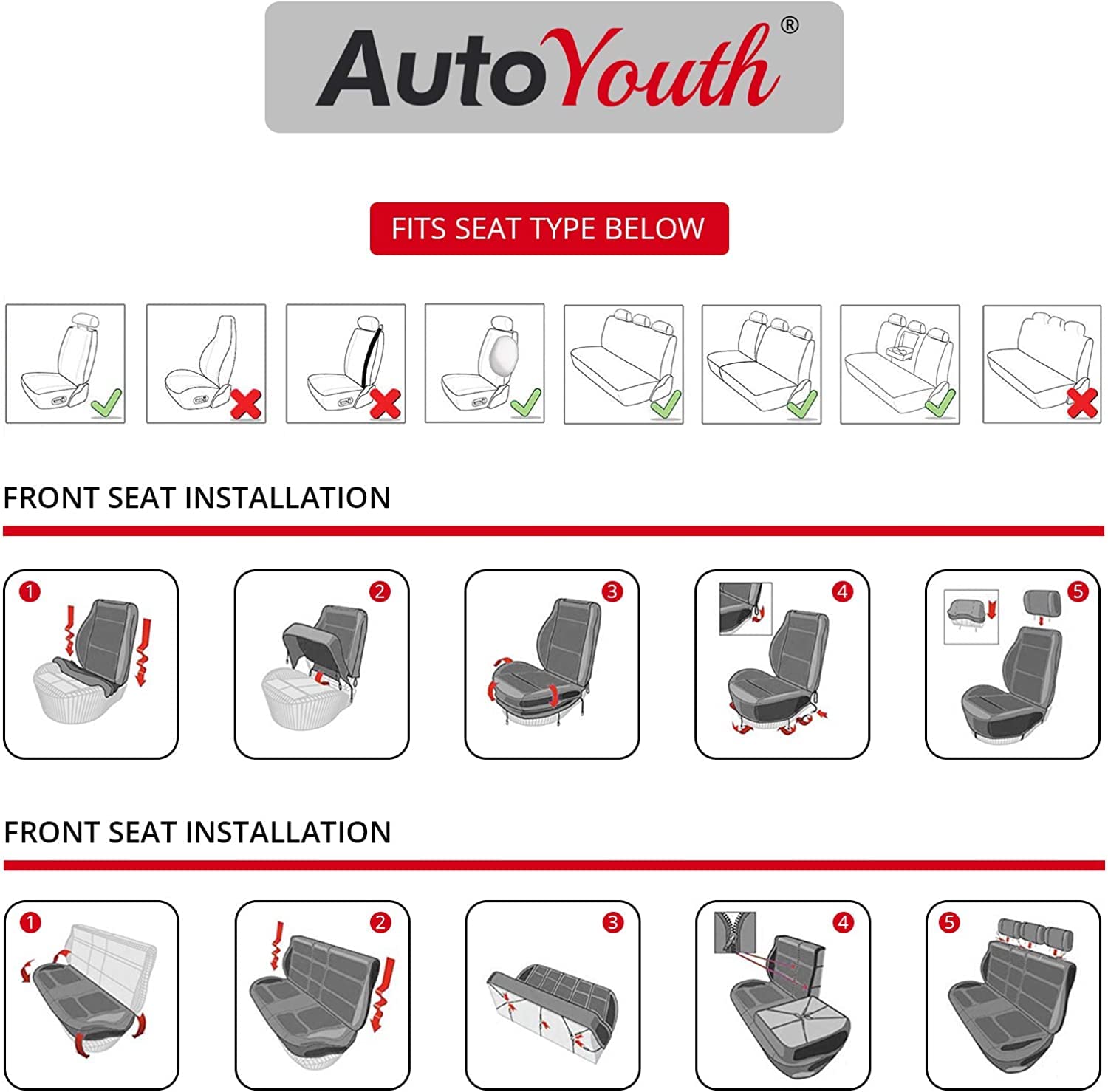 AutoYouth®

FITS SEAT TYPE BELOW

FRONT SEAT INSTALLATION

1

2

3

4

5

FRONT SEAT INSTALLATION

1

2

3

4

5